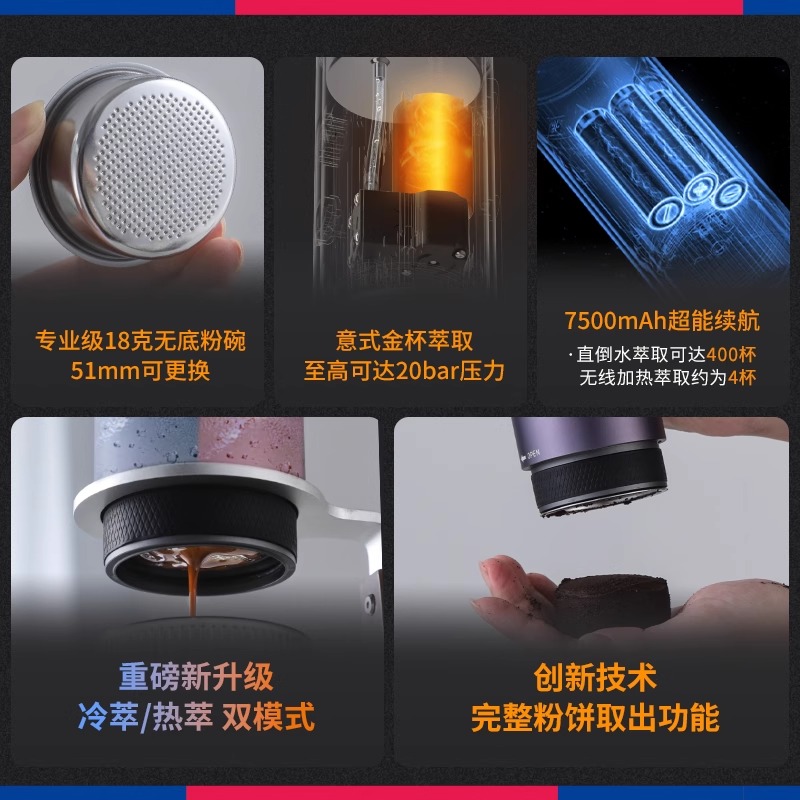 专业级18克无底粉碗
51mm可更换

意式金杯萃取
至高可达20bar压力

7500mAh超能续航
· 直倒水萃取可达400杯
无线加热萃取约为4杯

重磅新升级
冷萃/热萃 双模式

OPEN

创新技术
完整粉饼取出功能