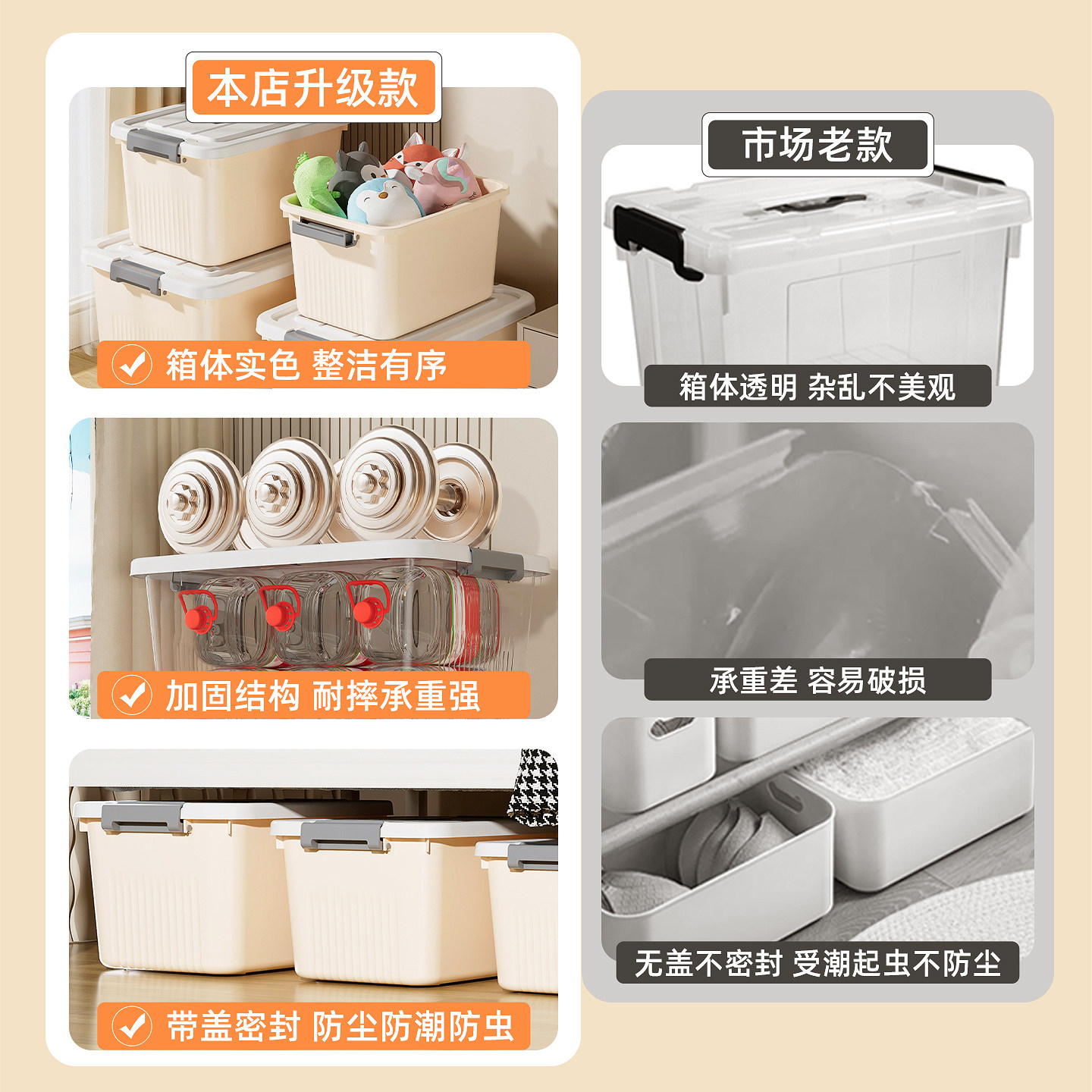 本店升级款

箱体实色 整洁有序

加固结构 耐摔承重强

带盖密封 防尘防潮防虫

市场老款

箱体透明 杂乱不美观

承重差 容易破损

无盖不密封 受潮起虫不防尘