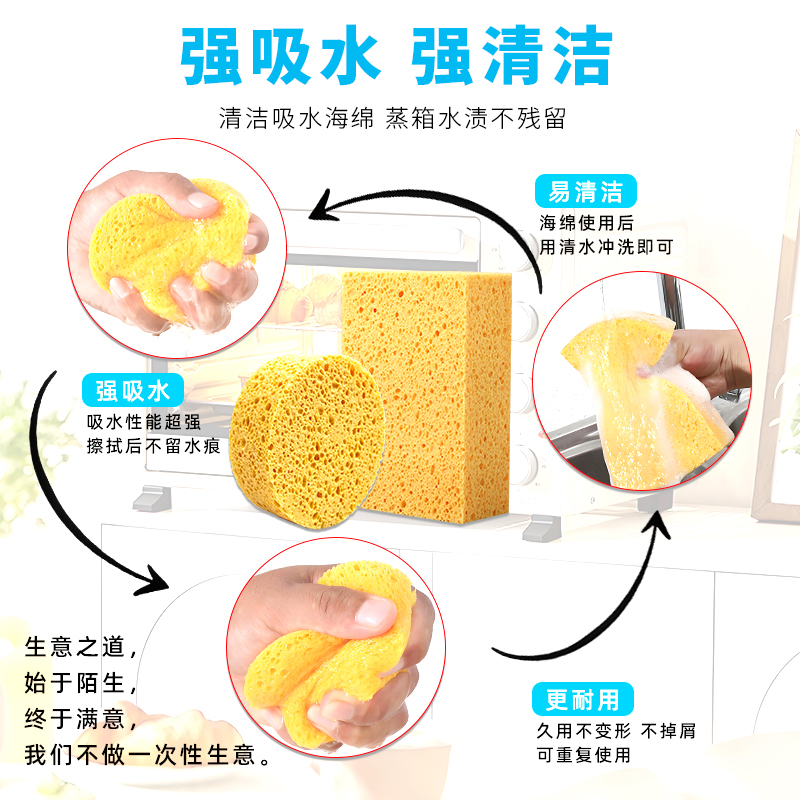 强吸水 强清洁

清洁吸水海绵 蒸箱水渍不残留

易清洁

海绵使用后
用清水冲洗即可

强吸水

吸水性能超强
擦拭后不留水痕

生意之道，
始于陌生，
终于满意，
我们不做一次性生意。

更耐用

久用不变形 不掉屑
可重复使用