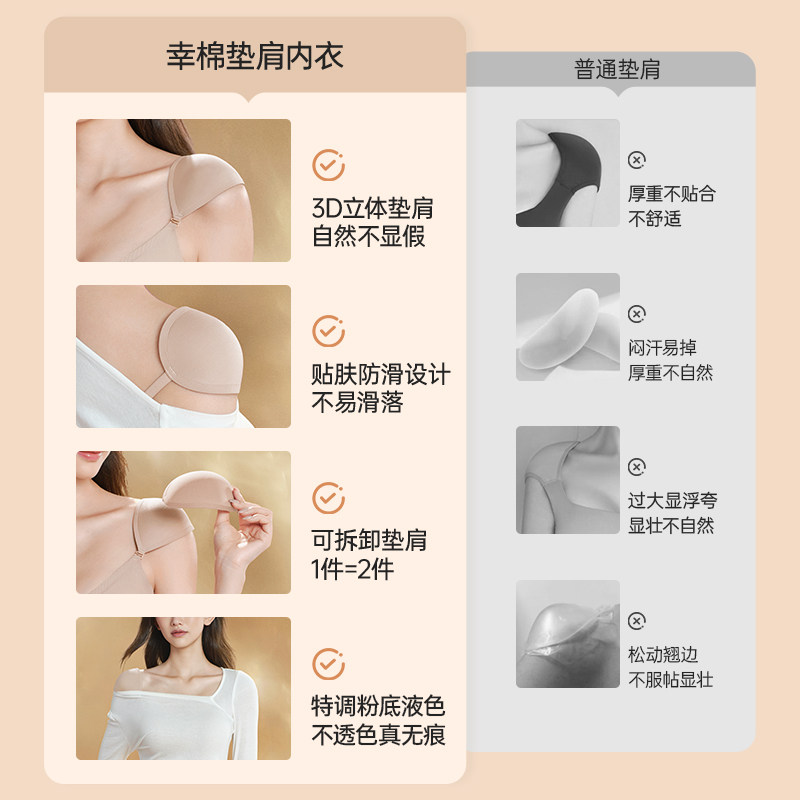 幸棉垫肩内衣

3D立体垫肩
自然不显假

贴肤防滑设计
不易滑落

可拆卸垫肩
1件=2件

特调粉底液色
不透色真无痕

普通垫肩

厚重不贴合
不舒适

闷汗易掉
厚重不自然

过大显浮夸
显壮不自然

松动翘边
不服帖显壮