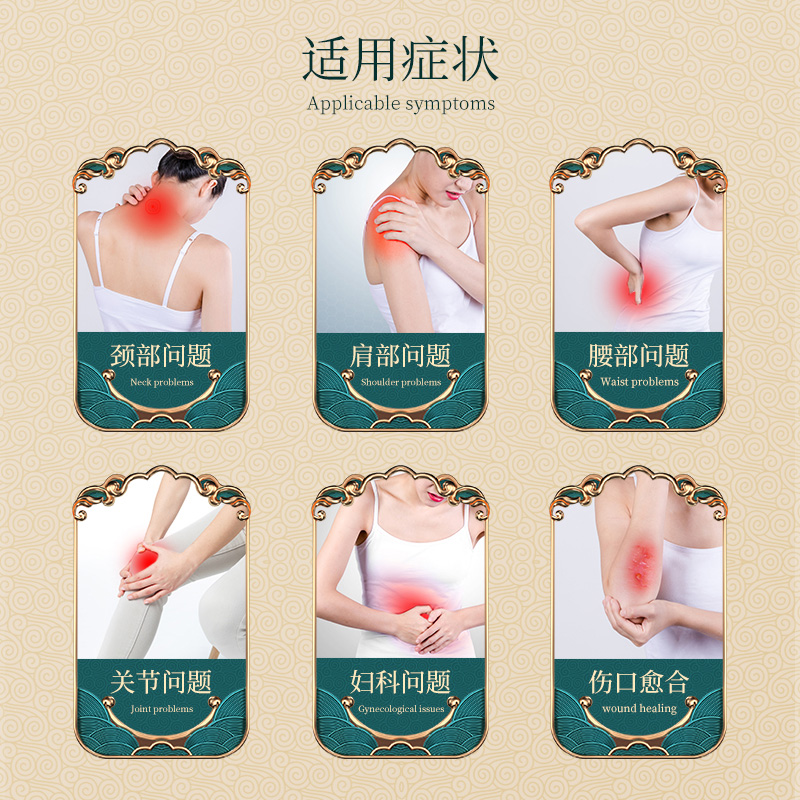 适用症状
Applicable symptoms

颈部问题
Neck problems

肩部问题
Shoulder problems

腰部问题
Waist problems

关节问题
Joint problems

妇科问题
Gynecological issues

伤口愈合
wound healing