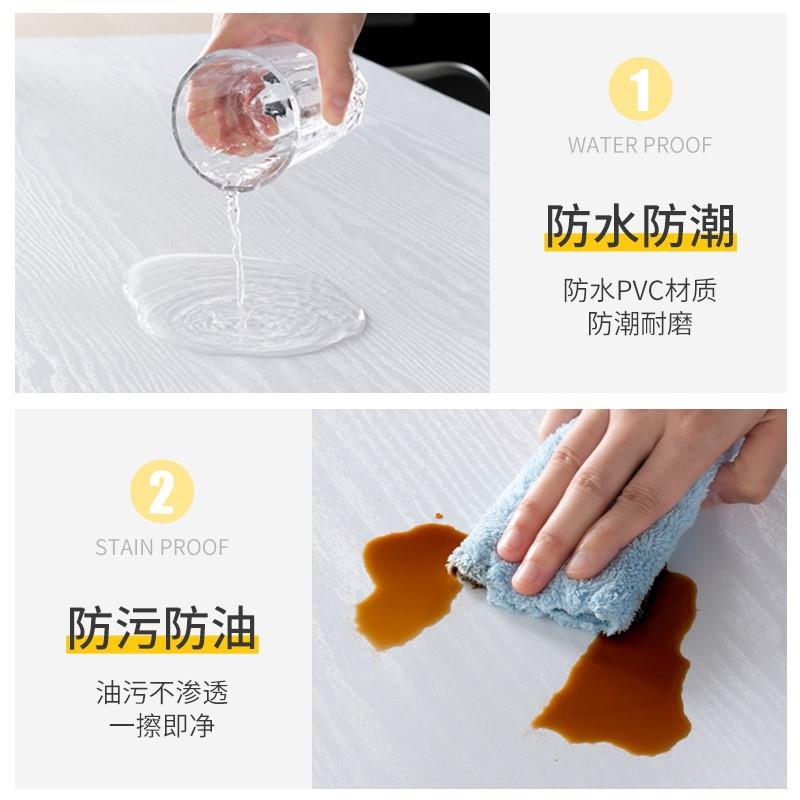 1

WATER PROOF

防水防潮

防水PVC材质
防潮耐磨

2

STAIN PROOF

防污防油

油污不渗透
一擦即净