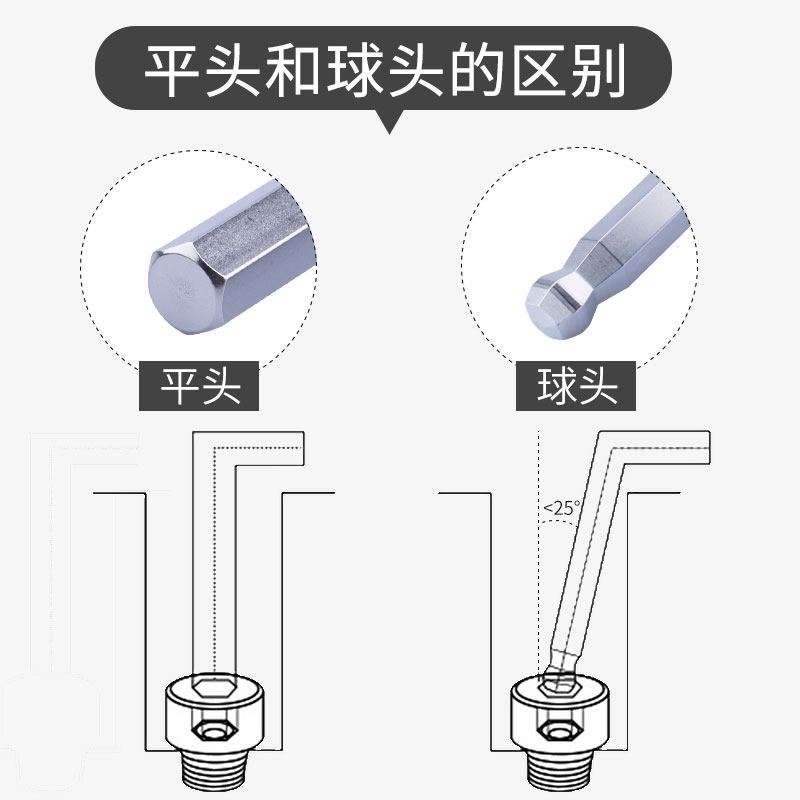 平头和球头的区别

平头

球头

<25°