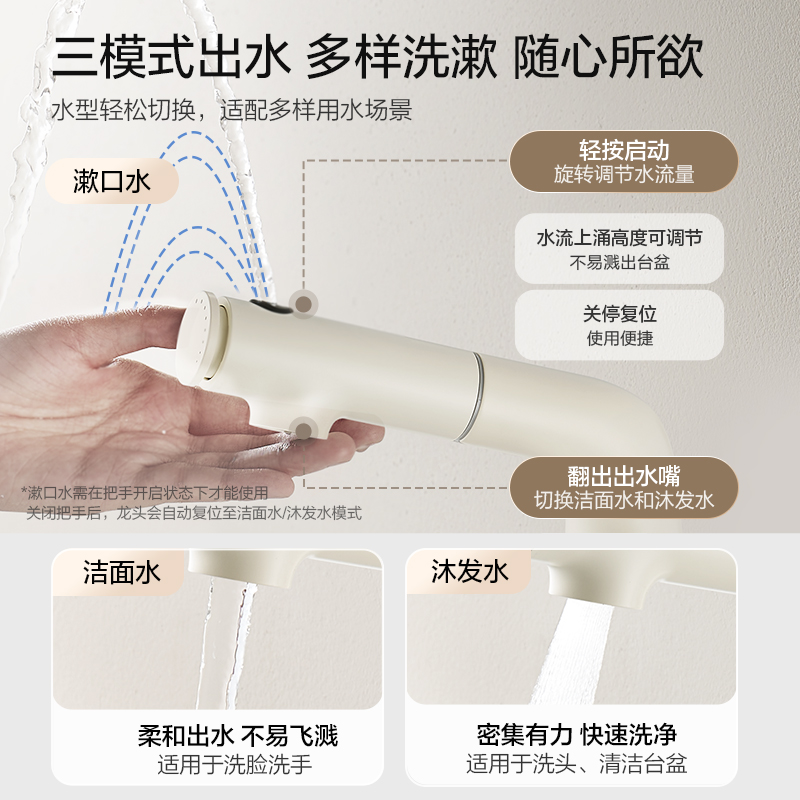 三模式出水 多样洗漱 随心所欲

水型轻松切换，适配多样用水场景

漱口水

轻按启动
旋转调节水流量

水流上涌高度可调节
不易溅出台盆

关停复位
使用便捷

翻出出水嘴
切换洁面水和沐发水

*漱口水需在把手开启状态下才能使用
关闭把手后，龙头会自动复位至洁面水/沐发水模式

洁面水

柔和出水 不易飞溅
适用于洗脸洗手

沐发水

密集有力 快速洗净
适用于洗头、清洁台盆