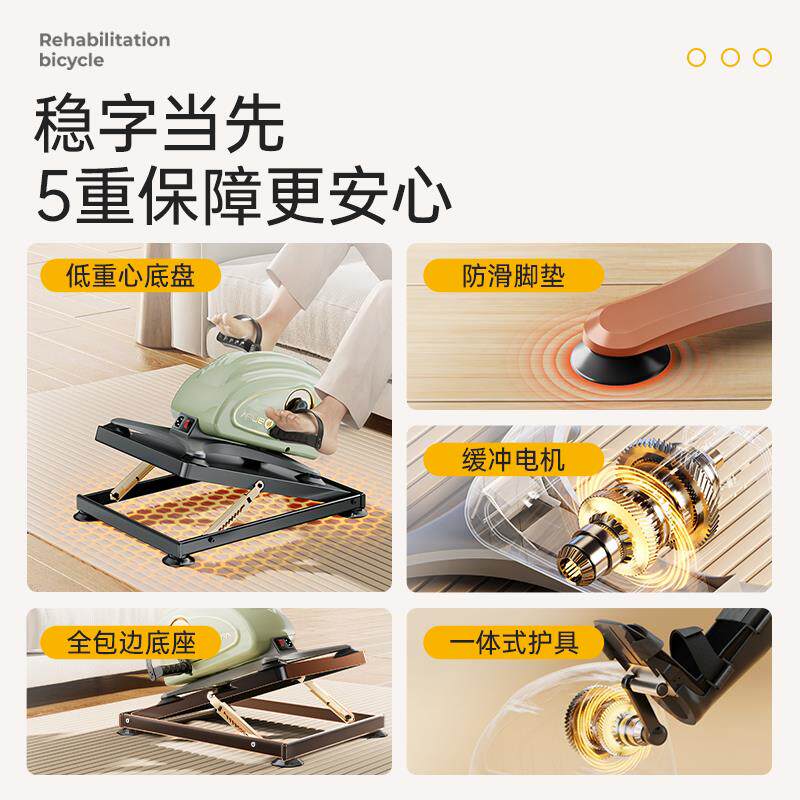 Rehabilitation bicycle

稳字当先
5重保障更安心

低重心底盘

防滑脚垫

缓冲电机

全包边底座

一体式护具