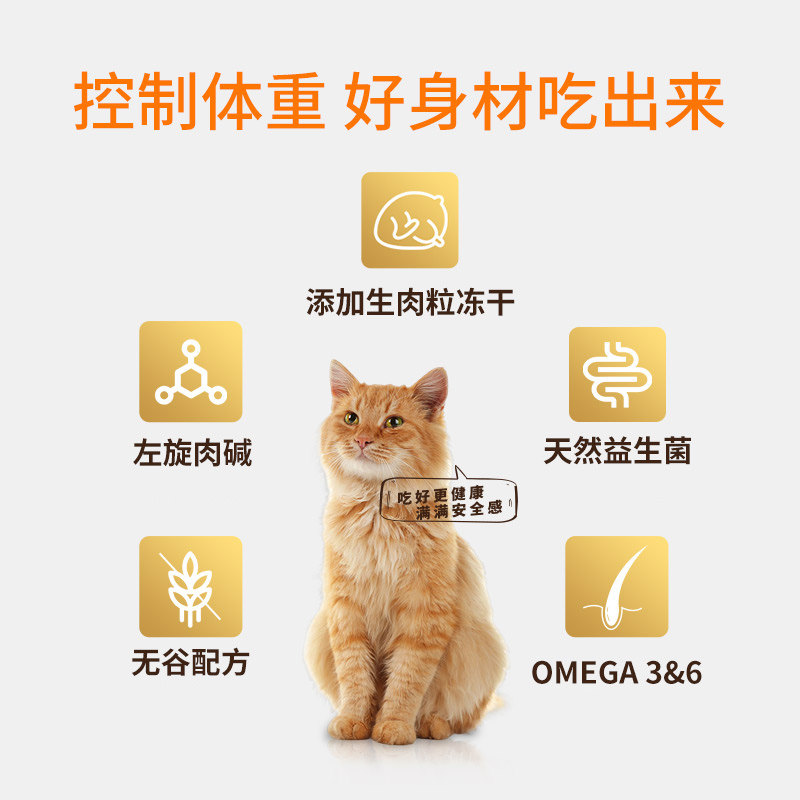 控制体重 好身材吃出来

添加生肉粒冻干

左旋肉碱

天然益生菌

吃好更健康
满满安全感

无谷配方

OMEGA 3&6