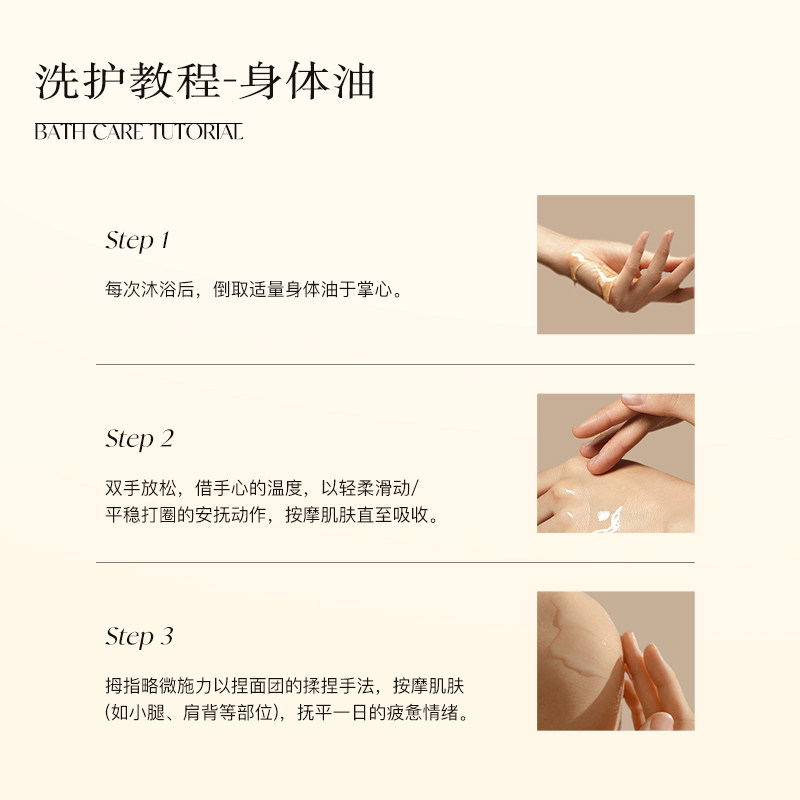 洗护教程-身体油

BATH CARE TUTORIAL

Step 1

每次沐浴后，倒取适量身体油于掌心。

Step 2

双手放松，借手心的温度，以轻柔滑动/平稳打圈的安抚动作，按摩肌肤直至吸收。

Step 3

拇指略微施力以捏面团的揉捏手法，按摩肌肤(如小腿、肩背等部位)，抚平一日的疲惫情绪。