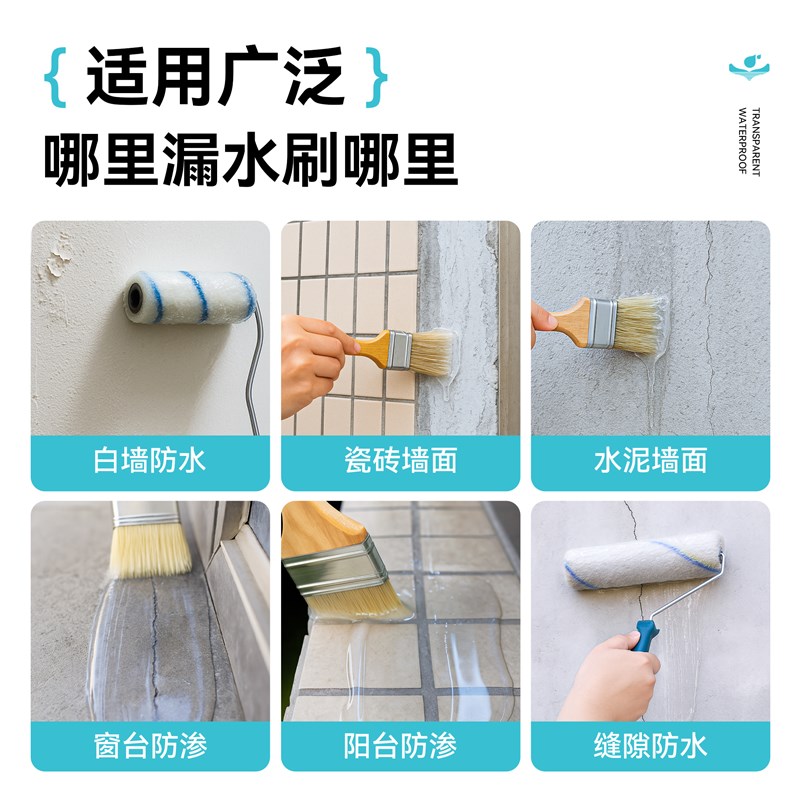 { 适用广泛 }
哪里漏水刷哪里

TRANSPARENT WATERPROOF

白墙防水

瓷砖墙面

水泥墙面

窗台防渗

阳台防渗

缝隙防水