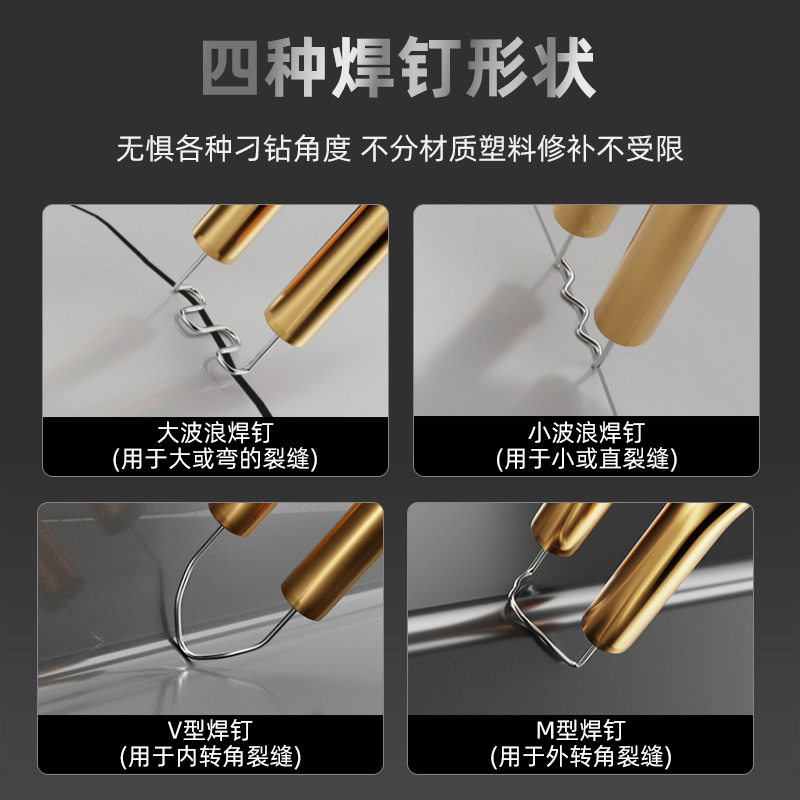 四种焊钉形状

无惧各种刁钻角度 不分材质塑料修补不受限

大波浪焊钉
(用于大或弯的裂缝)

小波浪焊钉
(用于小或直裂缝)

V型焊钉
(用于内转角裂缝)

M型焊钉
(用于外转角裂缝)