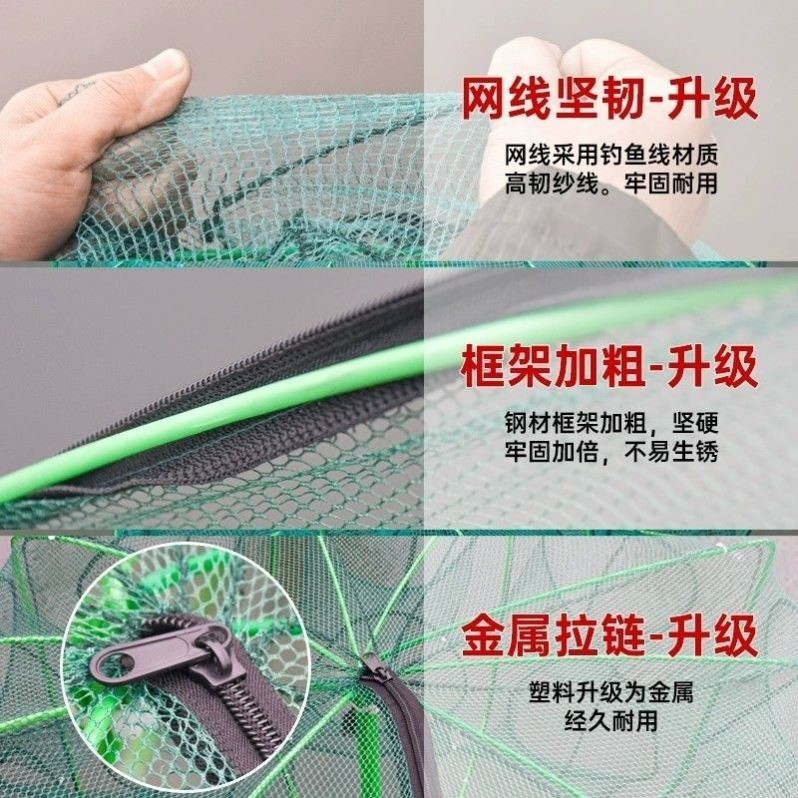 网线坚韧-升级

网线采用钓鱼线材质
高韧纱线。牢固耐用

框架加粗-升级

钢材框架加粗，坚硬
牢固加倍，不易生锈

金属拉链-升级

塑料升级为金属
经久耐用