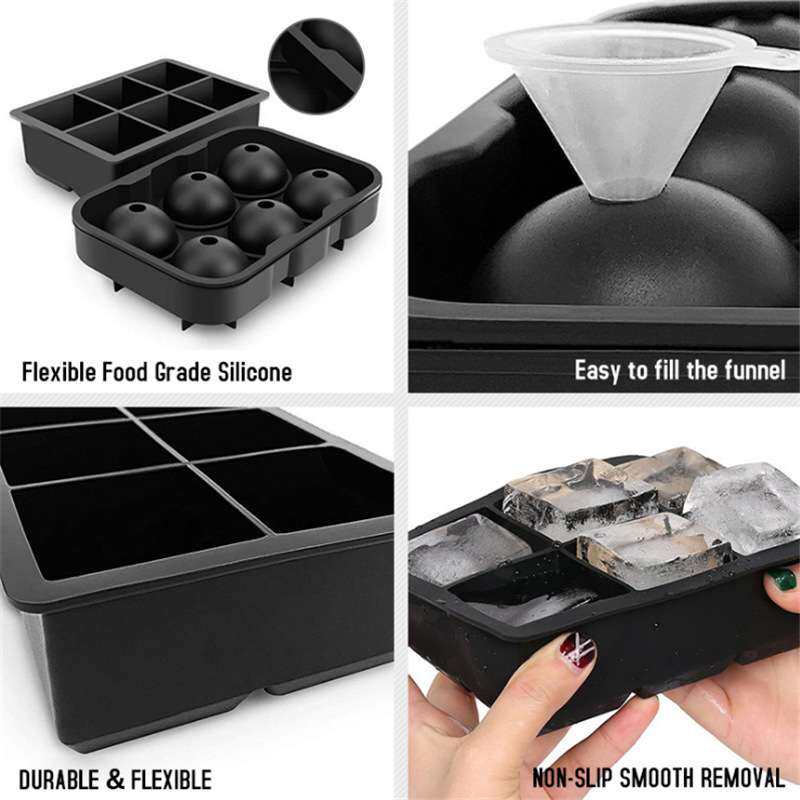 Flexible Food Grade Silicone

Easy to fill the funnel

DURABLE & FLEXIBLE

NON-SLIP SMOOTH REMOVAL