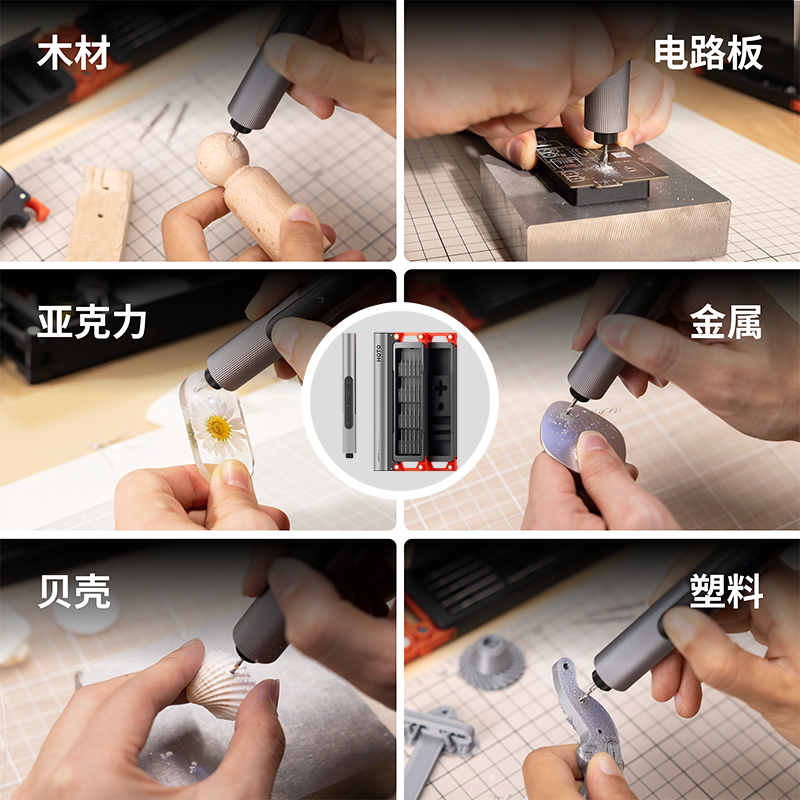 木材

电路板

亚克力

HOTO

金属

贝壳

塑料