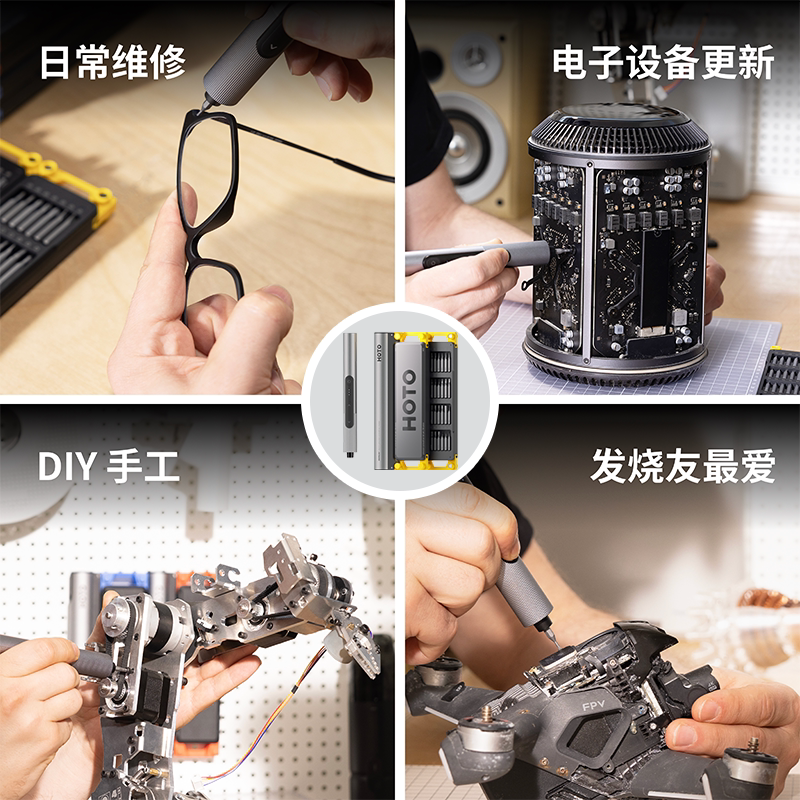 日常维修

电子设备更新

HOTO

HOTO

DIY 手工

发烧友最爱

FPV