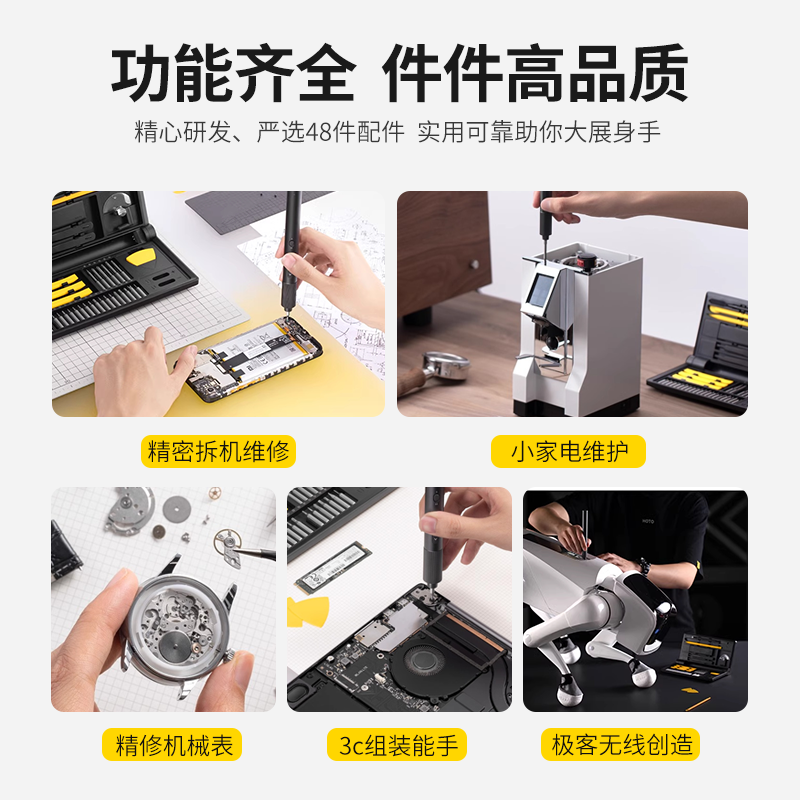 功能齐全 件件高品质

精心研发、严选48件配件 实用可靠助你大展身手

精密拆机维修

小家电维护

精修机械表

3c组装能手

极客无线创造