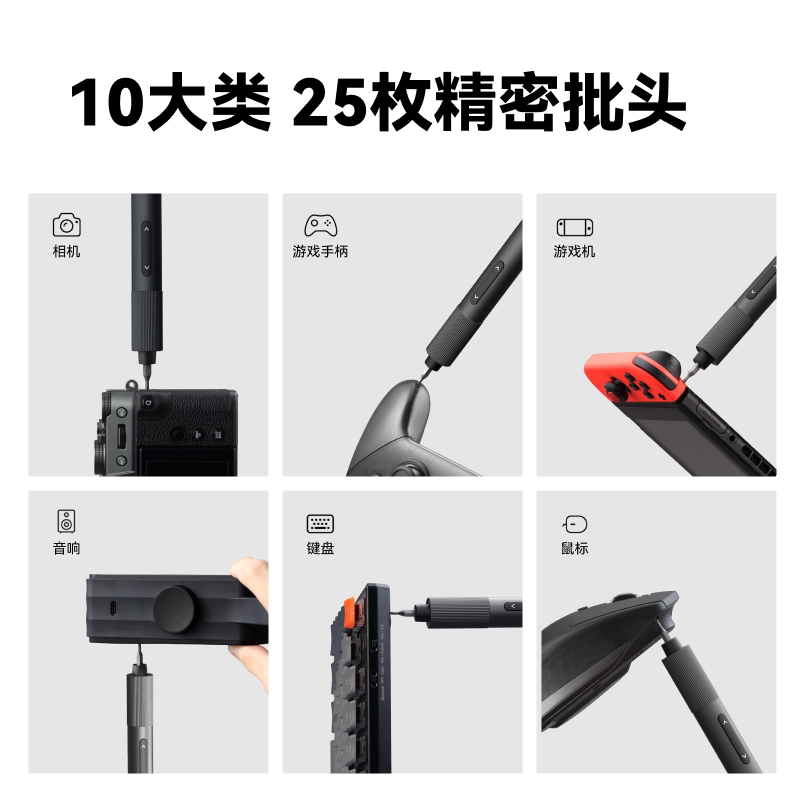 10大类 25枚精密批头

相机

游戏手柄

游戏机

音响

键盘

鼠标