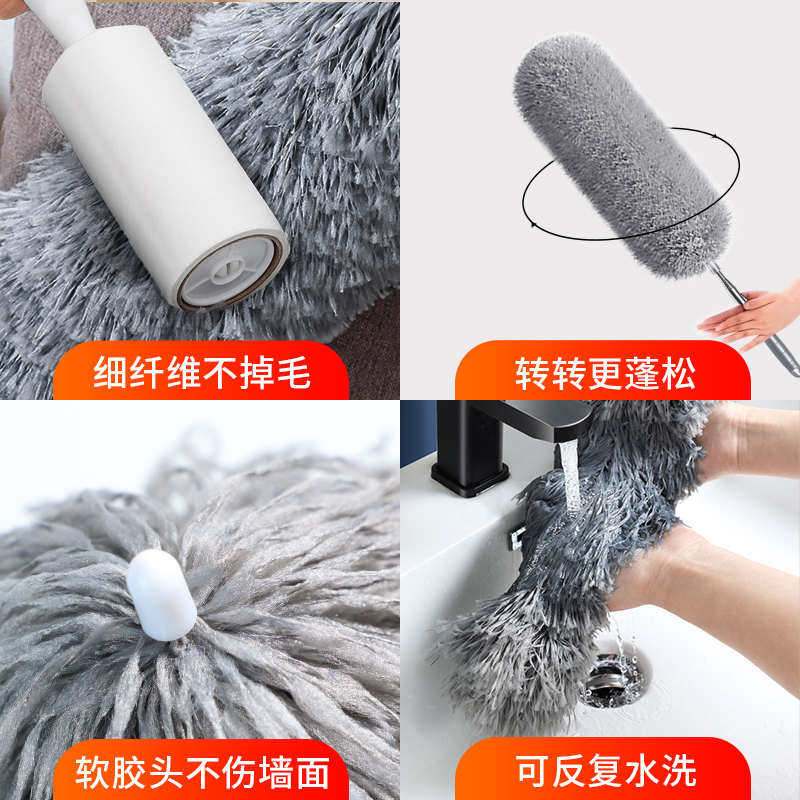 细纤维不掉毛

转转更蓬松

软胶头不伤墙面

可反复水洗