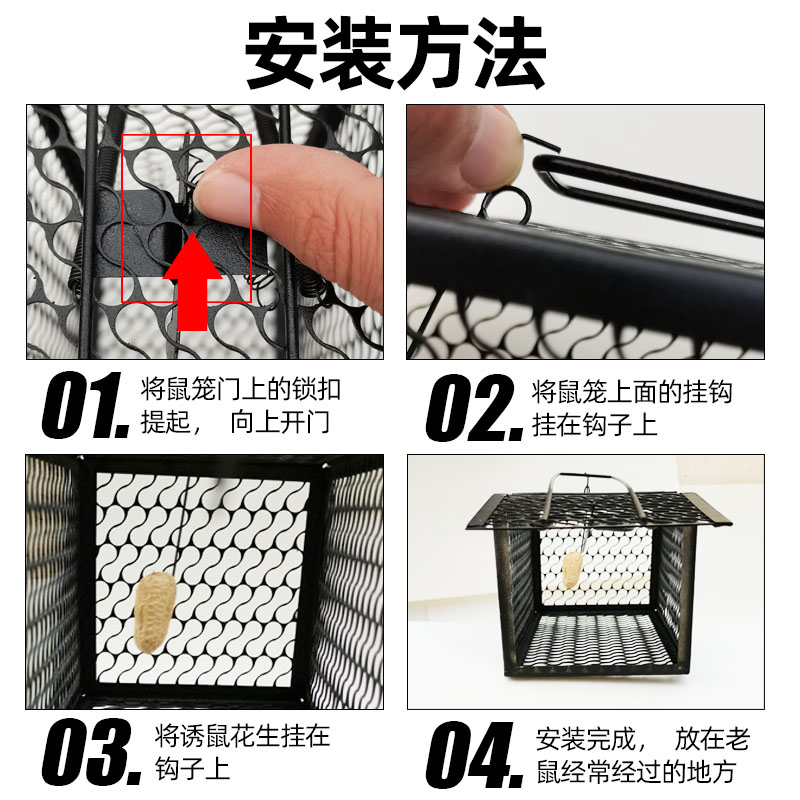 安装方法

01. 将鼠笼门上的锁扣提起， 向上开门

02. 将鼠笼上面的挂钩挂在钩子上

03. 将诱鼠花生挂在钩子上

04. 安装完成， 放在老鼠经常经过的地方