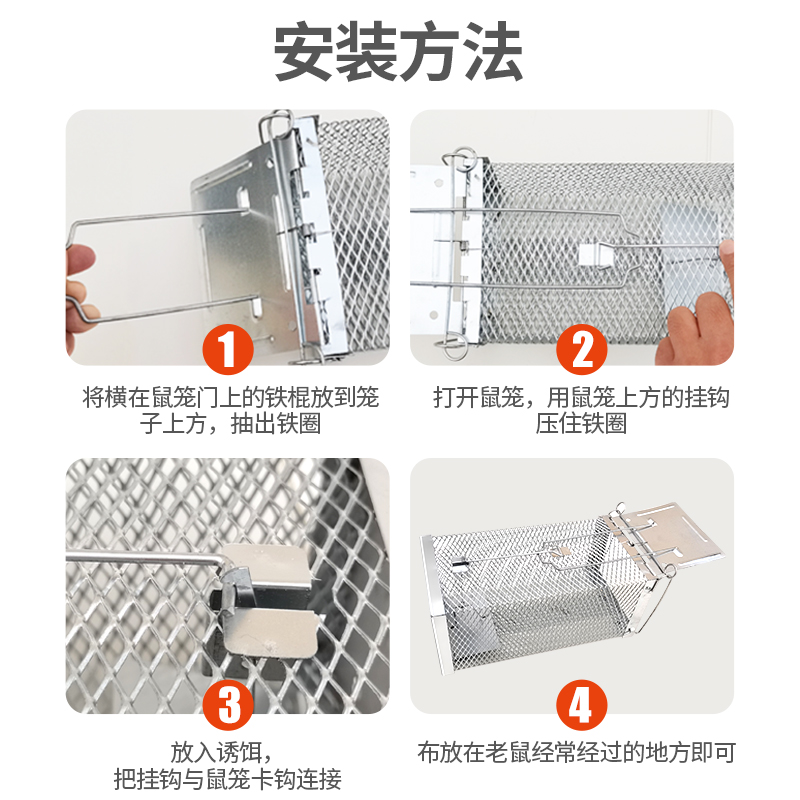 安装方法

1
将横在鼠笼门上的铁棍放到笼子上方，抽出铁圈

2
打开鼠笼，用鼠笼上方的挂钩压住铁圈

3
放入诱饵，把挂钩与鼠笼卡钩连接

4
布放在老鼠经常经过的地方即可