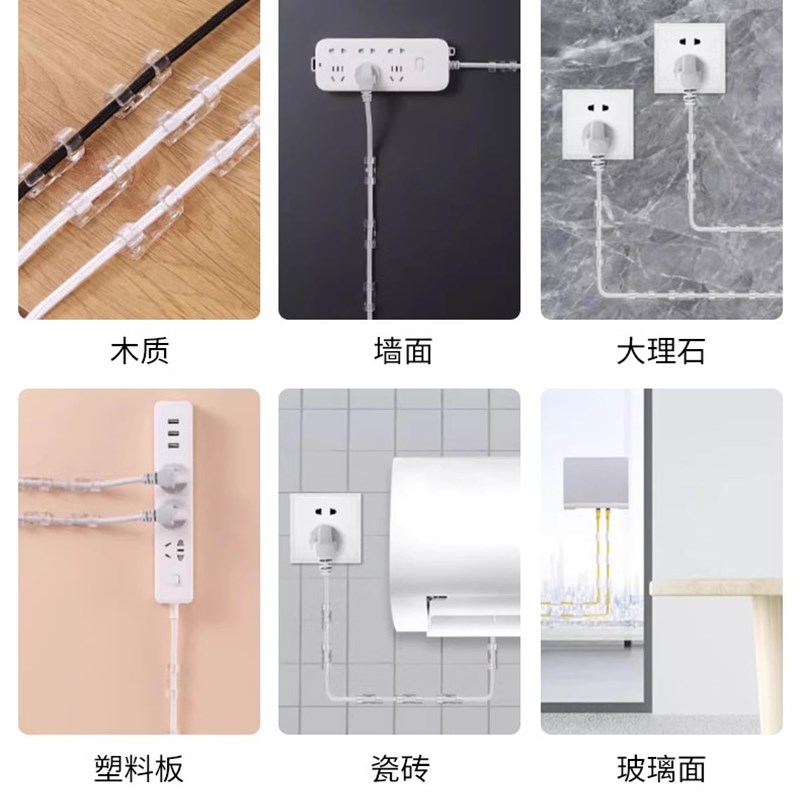 木质

墙面

大理石

塑料板

瓷砖

玻璃面