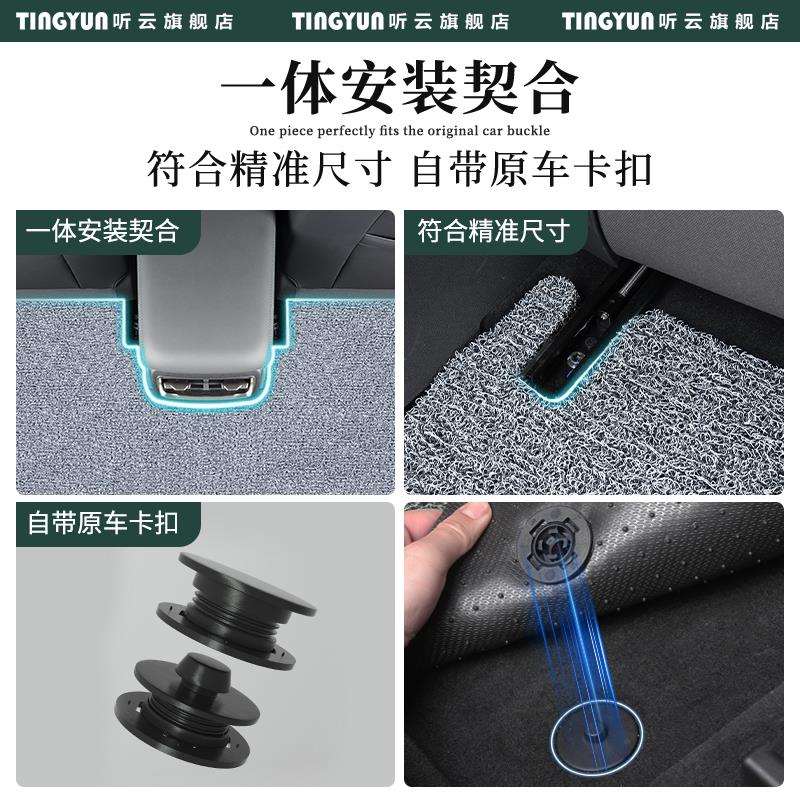 TINGYUN 听云旗舰店 TINGYUN 听云旗舰店 TINGYUN 听云旗舰店

一体安装契合

One piece perfectly fits the original car buckle

符合精准尺寸 自带原车卡扣

一体安装契合

符合精准尺寸

自带原车卡扣