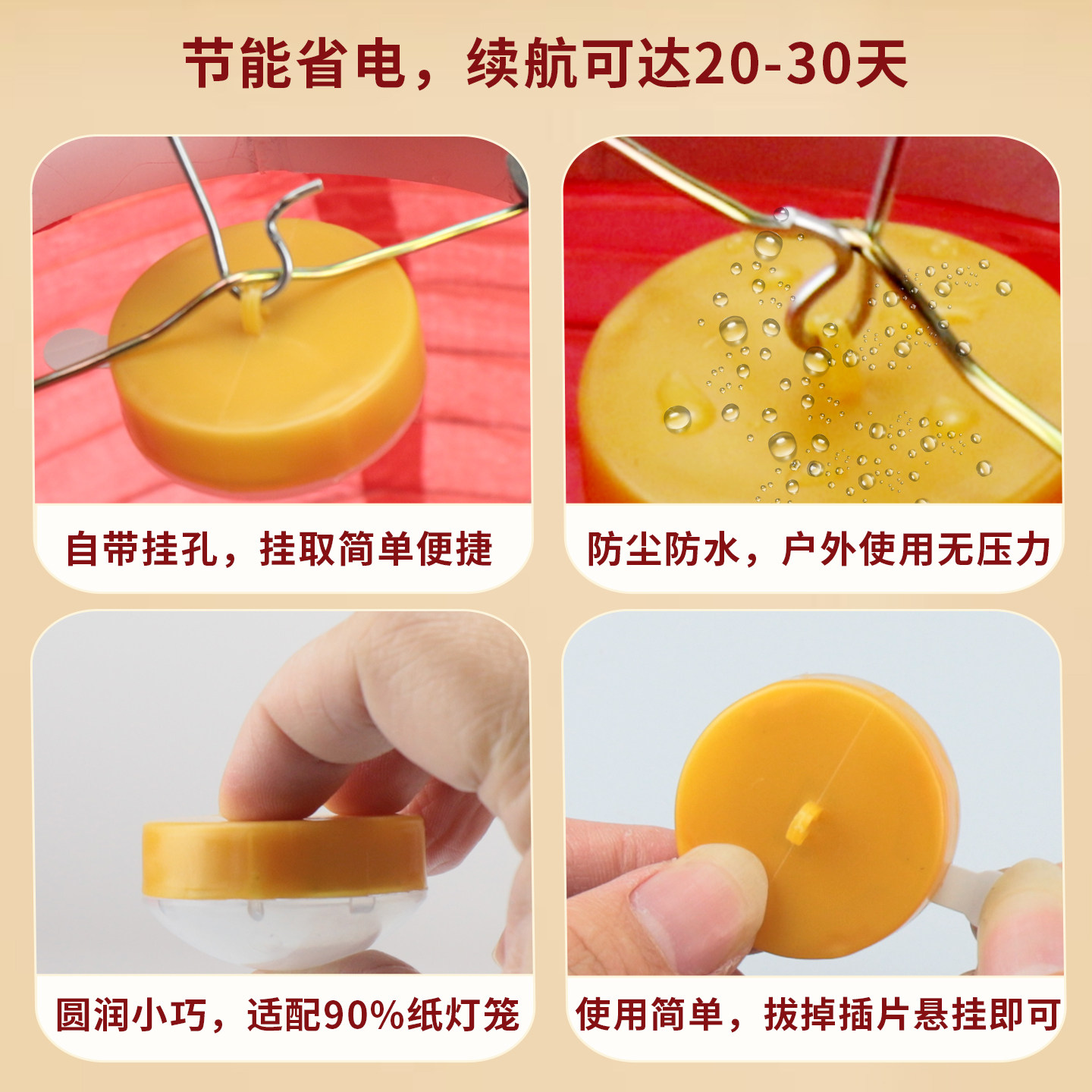 节能省电，续航可达20-30天

自带挂孔，挂取简单便捷

防尘防水，户外使用无压力

圆润小巧，适配90%纸灯笼

使用简单，拔掉插片悬挂即可