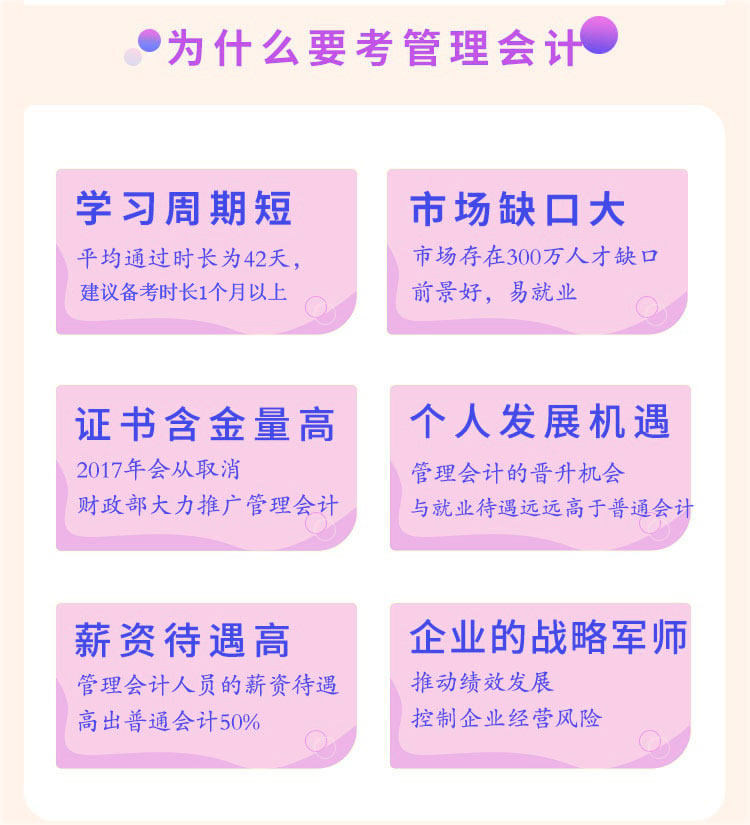 为什么要考管理会计

学习周期短

平均通过时长为42天，

建议备考时长1个月以上

市场缺口大

市场存在300万人才缺口

前景好，易就业

证书含金量高

2017年会从取消

财政部大力推广管理会计

个人发展机遇

管理会计的晋升机会

与就业待遇远远高于普通会计

薪资待遇高

管理会计人员的薪资待遇

高出普通会计50%

企业的战略军师

推动绩效发展

控制企业经营风险