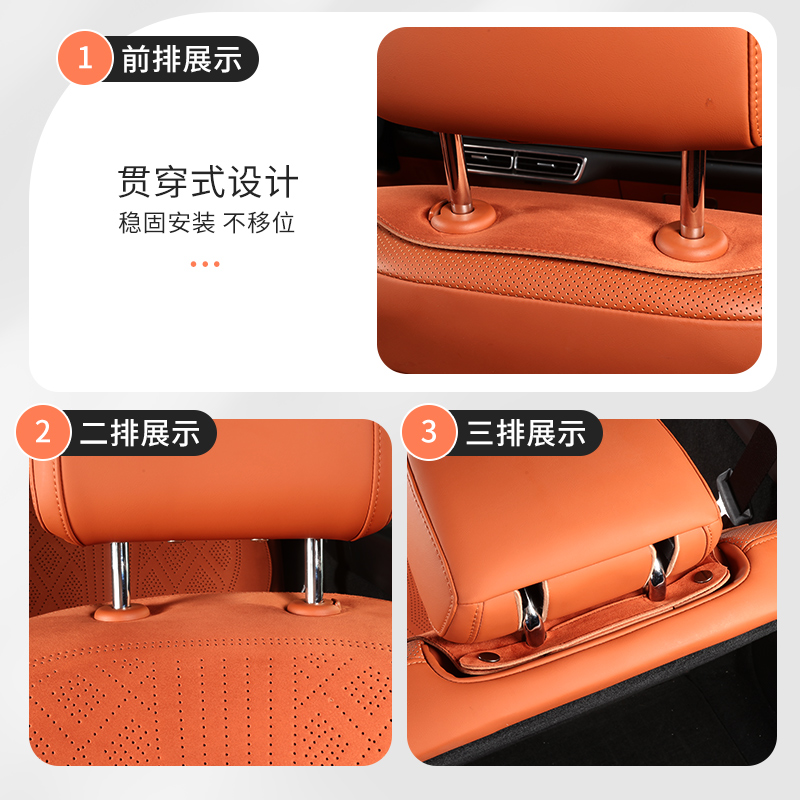 1 前排展示

贯穿式设计
稳固安装 不移位

2 二排展示

3 三排展示