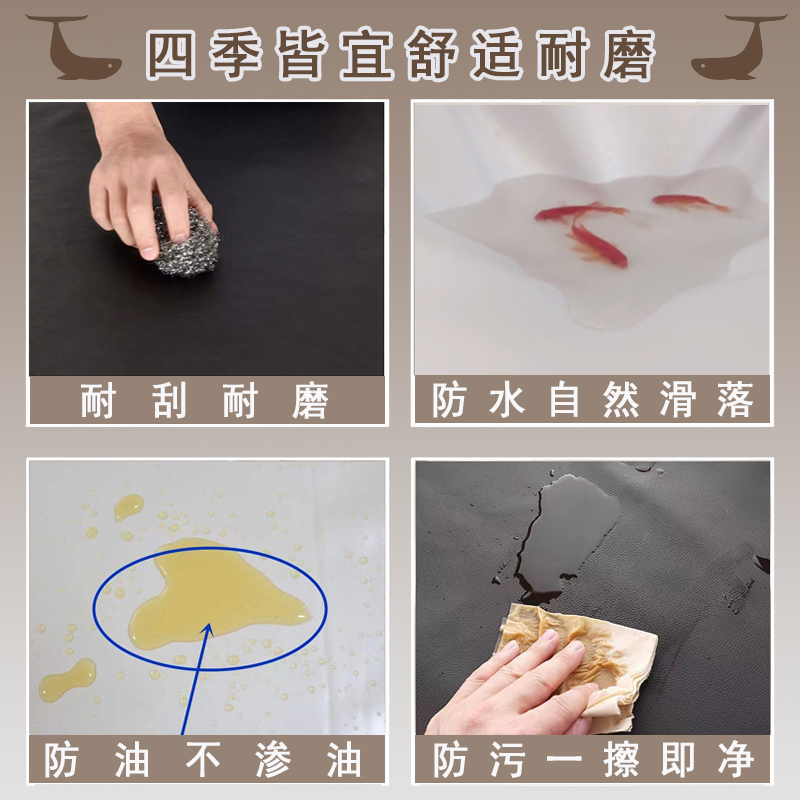 四季皆宜舒适耐磨

耐刮耐磨

防水自然滑落

防油不渗油

防污一擦即净