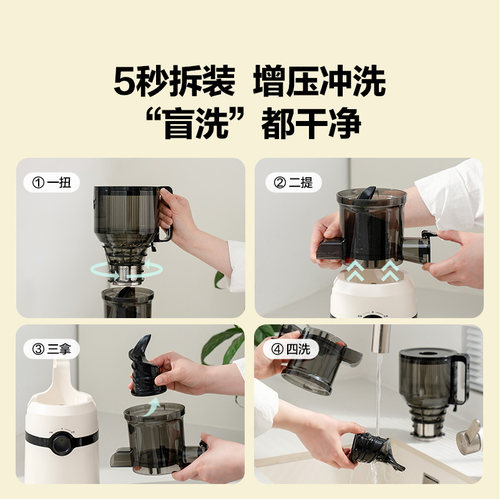 5秒拆装 增压冲洗
“盲洗”都干净

① 一扭

② 二提

③ 三拿

④ 四洗