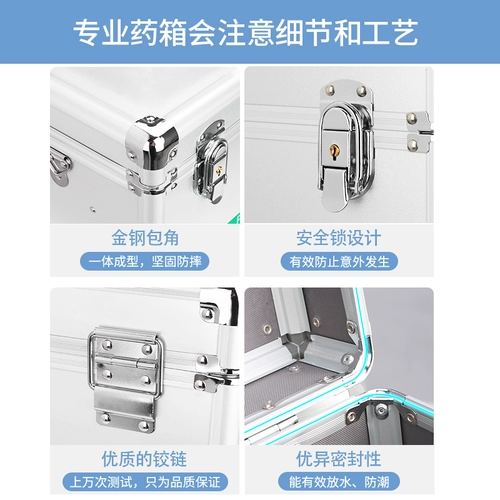 专业药箱会注意细节和工艺

金钢包角
一体成型，坚固防摔

安全锁设计
有效防止意外发生

优质的铰链
上万次测试，只为品质保证

优异密封性
能有效放水、防潮