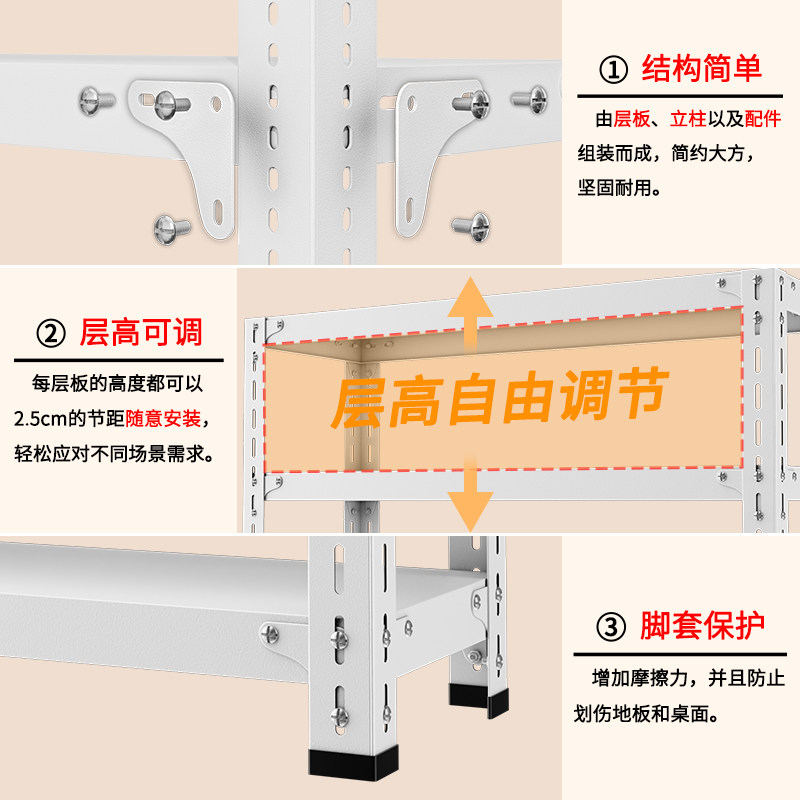 ① 结构简单

由层板、立柱以及配件组装而成，简约大方，坚固耐用。

② 层高可调

每层板的高度都可以2.5cm的节距随意安装，轻松应对不同场景需求。

层高自由调节

③ 脚套保护

增加摩擦力，并且防止划伤地板和桌面。