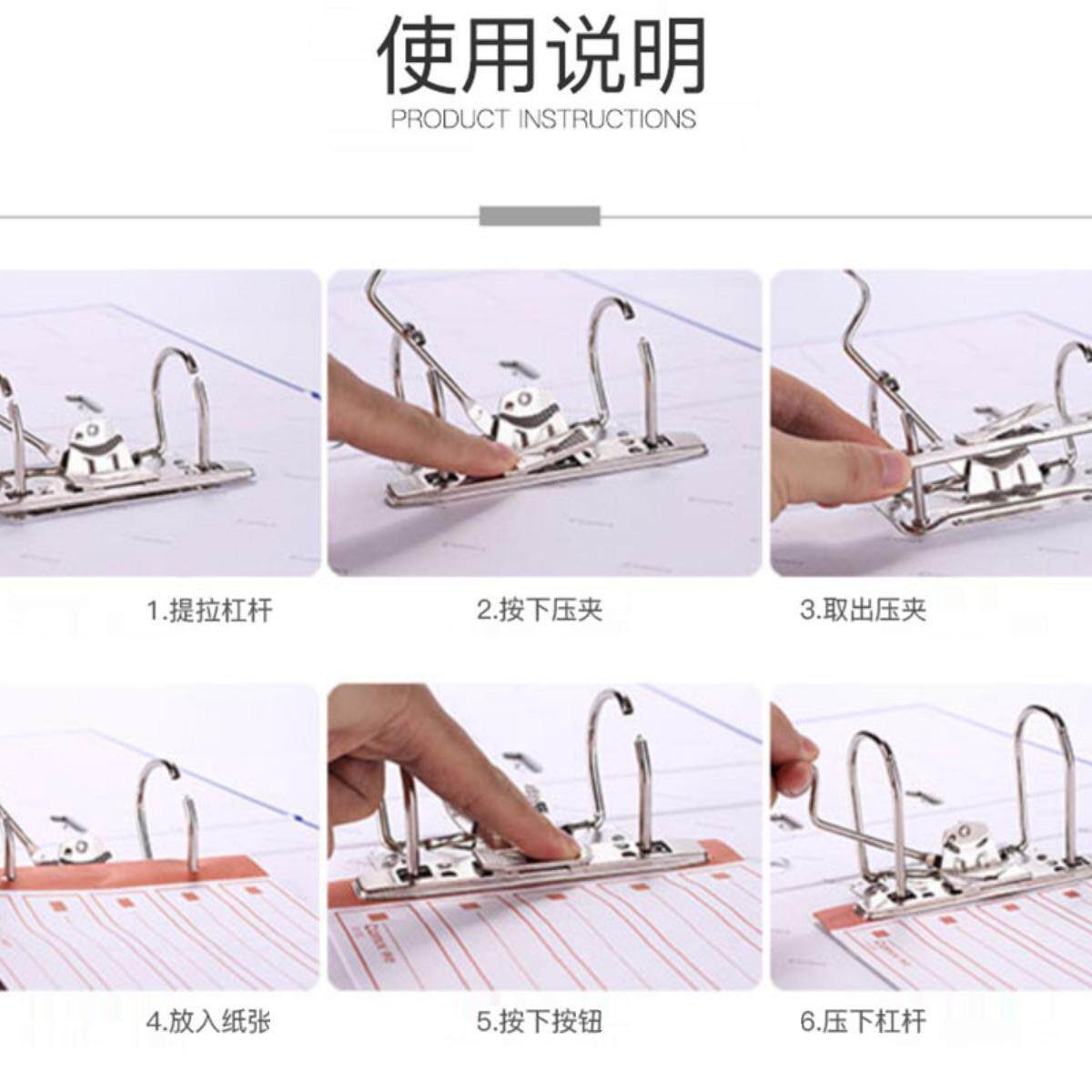 使用说明
PRODUCT INSTRUCTIONS

1.提拉杠杆

2.按下压夹

3.取出压夹

4.放入纸张

5.按下按钮

6.压下杠杆