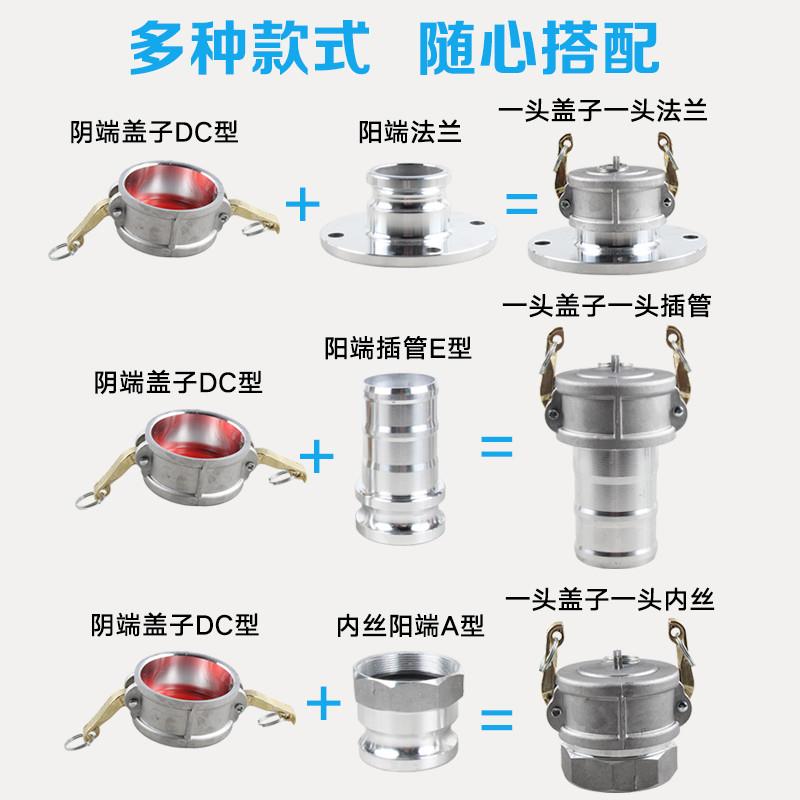 多种款式 随心搭配

阴端盖子DC型 + 阳端法兰 = 一头盖子一头法兰

阴端盖子DC型 + 阳端插管E型 = 一头盖子一头插管

阴端盖子DC型 + 内丝阳端A型 = 一头盖子一头内丝