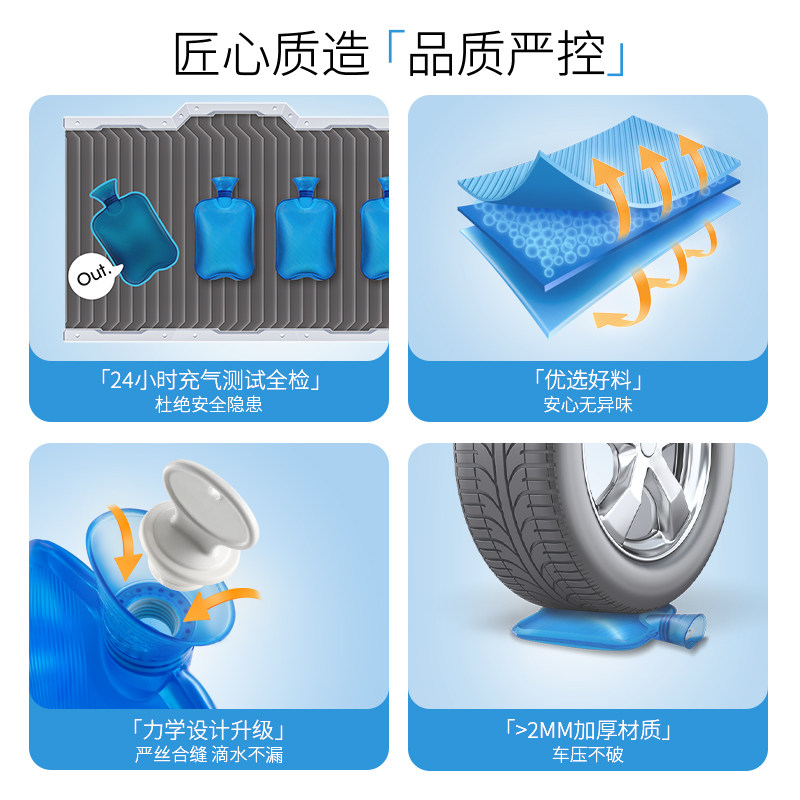 匠心质造「品质严控」

Out.

「24小时充气测试全检」
杜绝安全隐患

「优选好料」
安心无异味

「力学设计升级」
严丝合缝 滴水不漏

「>2MM加厚材质」
车压不破