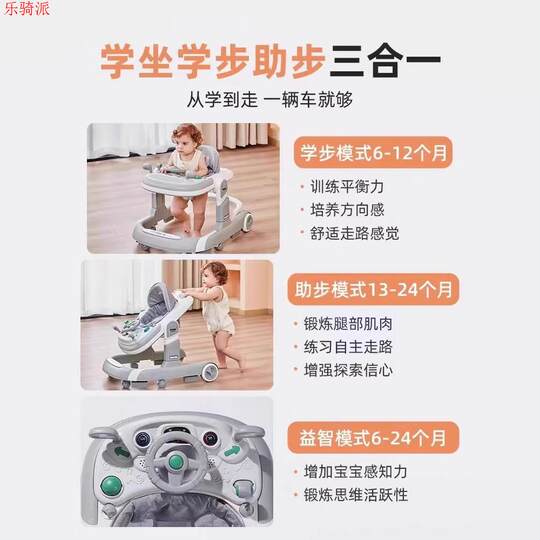 乐骑派

学坐学步助步三合一

从学到走 一辆车就够

学步模式6-12个月

· 训练平衡力
· 培养方向感
· 舒适走路感觉

助步模式13-24个月

· 锻炼腿部肌肉
· 练习自主走路
· 增强探索信心

益智模式6-24个月

· 增加宝宝感知力
· 锻炼思维活跃性