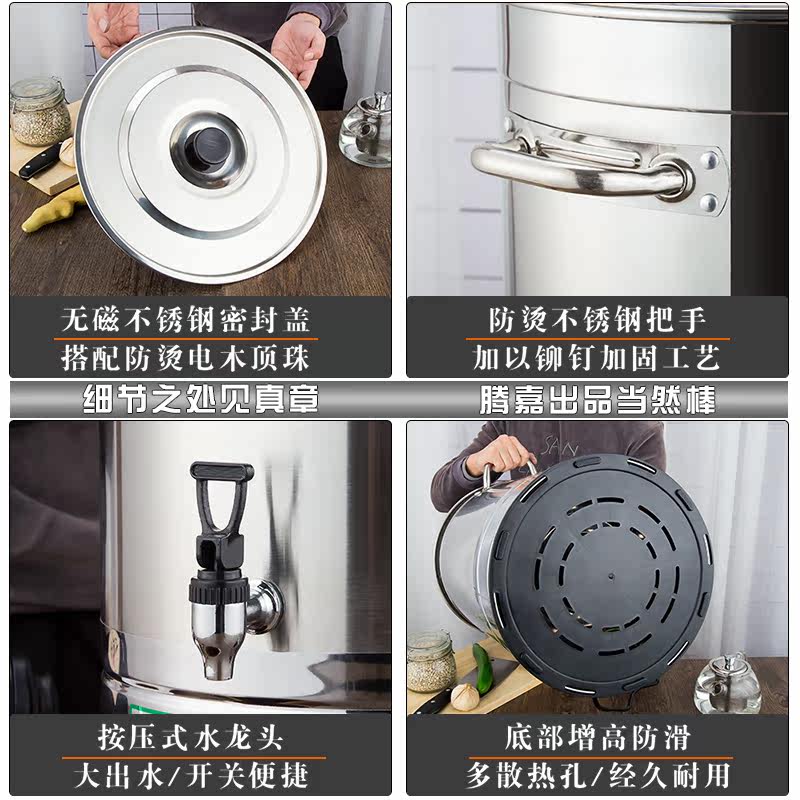 无磁不锈钢密封盖
搭配防烫电木顶珠

防烫不锈钢把手
加以铆钉加固工艺

细节之处见真章

腾嘉出品当然棒

按压式水龙头
大出水/开关便捷

底部增高防滑
多散热孔/经久耐用