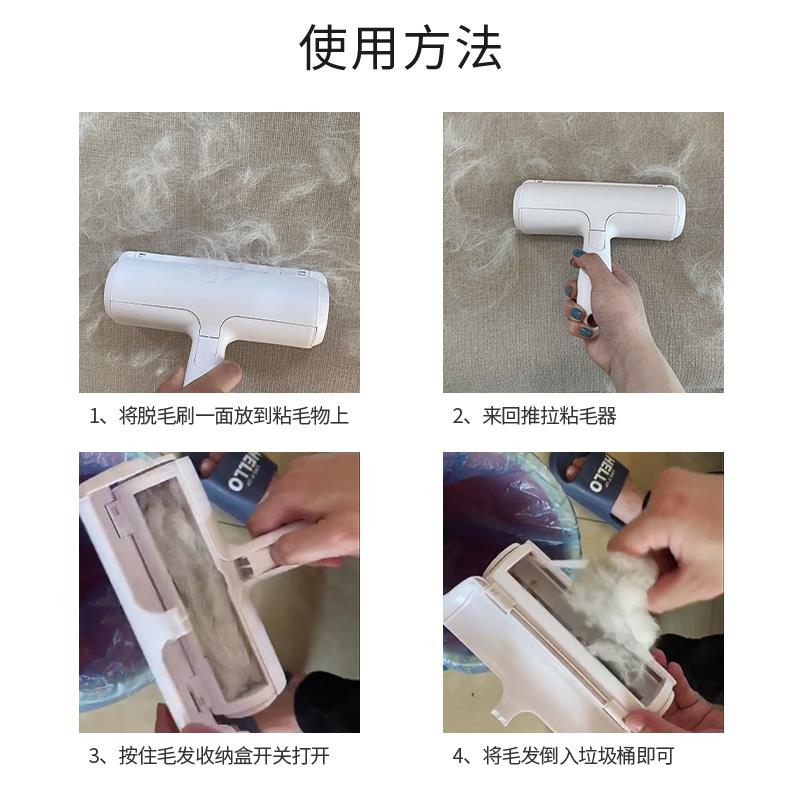 使用方法

1、将脱毛刷一面放到粘毛物上

2、来回推拉粘毛器

HELLO

3、按住毛发收纳盒开关打开

HELLO

4、将毛发倒入垃圾桶即可