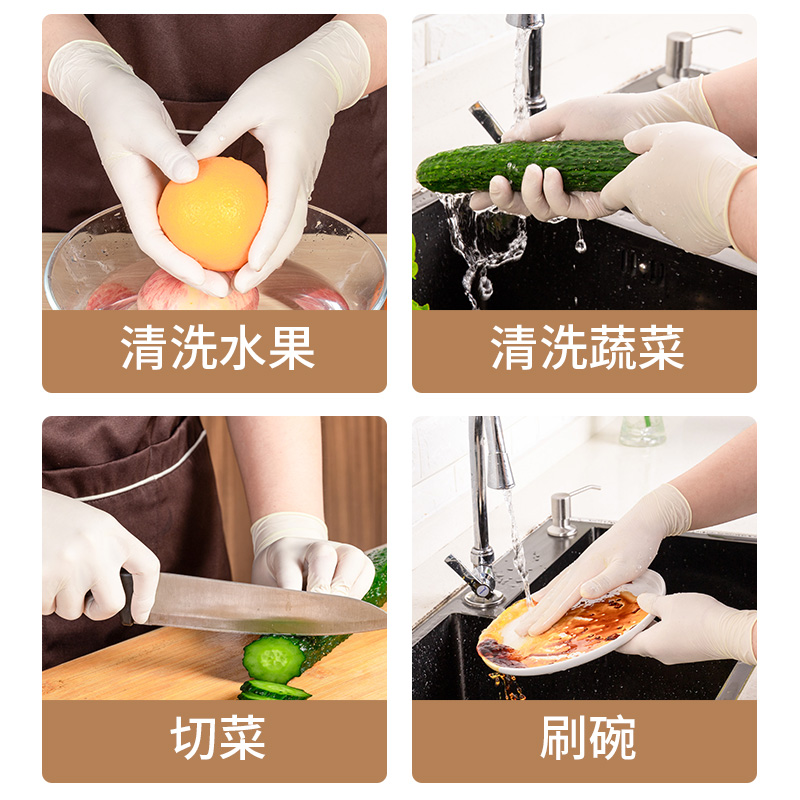 清洗水果

清洗蔬菜

切菜

刷碗