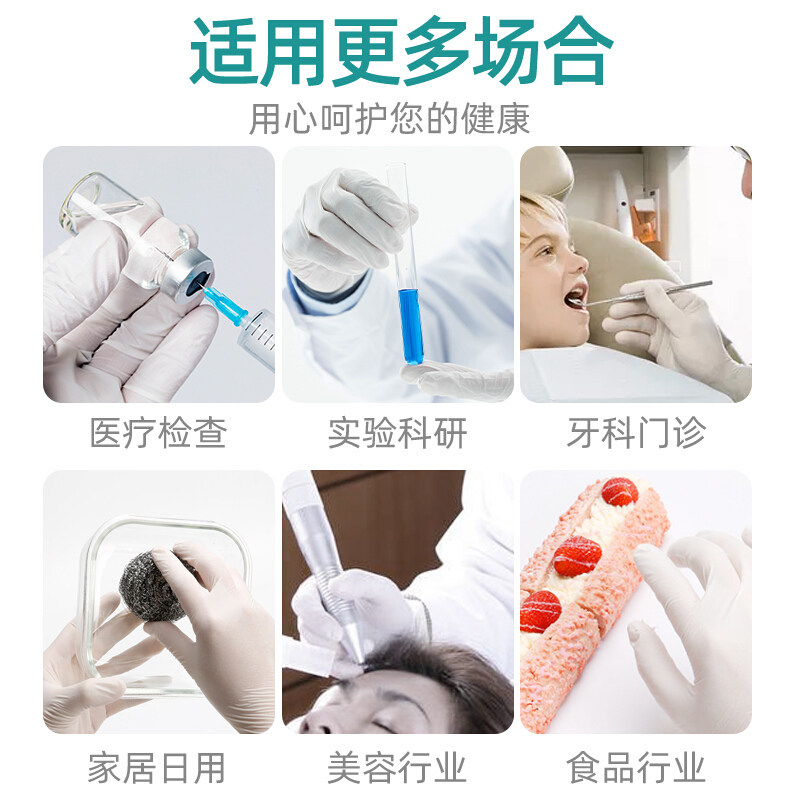 适用更多场合
用心呵护您的健康

医疗检查
实验科研
牙科门诊

家居日用
美容行业
食品行业