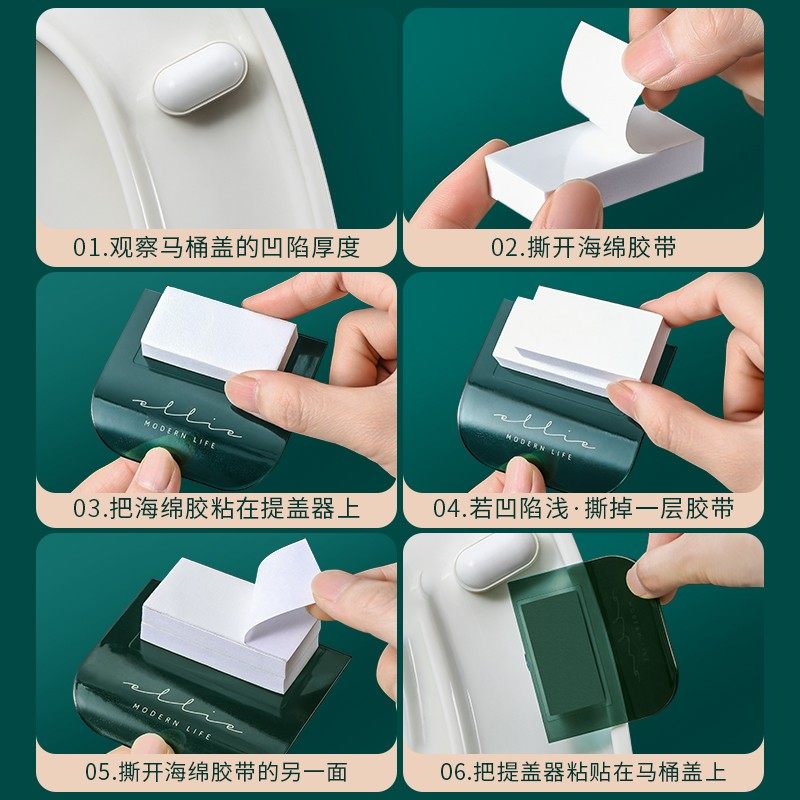 01.观察马桶盖的凹陷厚度

02.撕开海绵胶带

ellie
MODERN LIFE

03.把海绵胶粘在提盖器上

ellie
MODERN LIFE

04.若凹陷浅·撕掉一层胶带

ellie
MODERN LIFE

05.撕开海绵胶带的另一面

06.把提盖器粘贴在马桶盖上