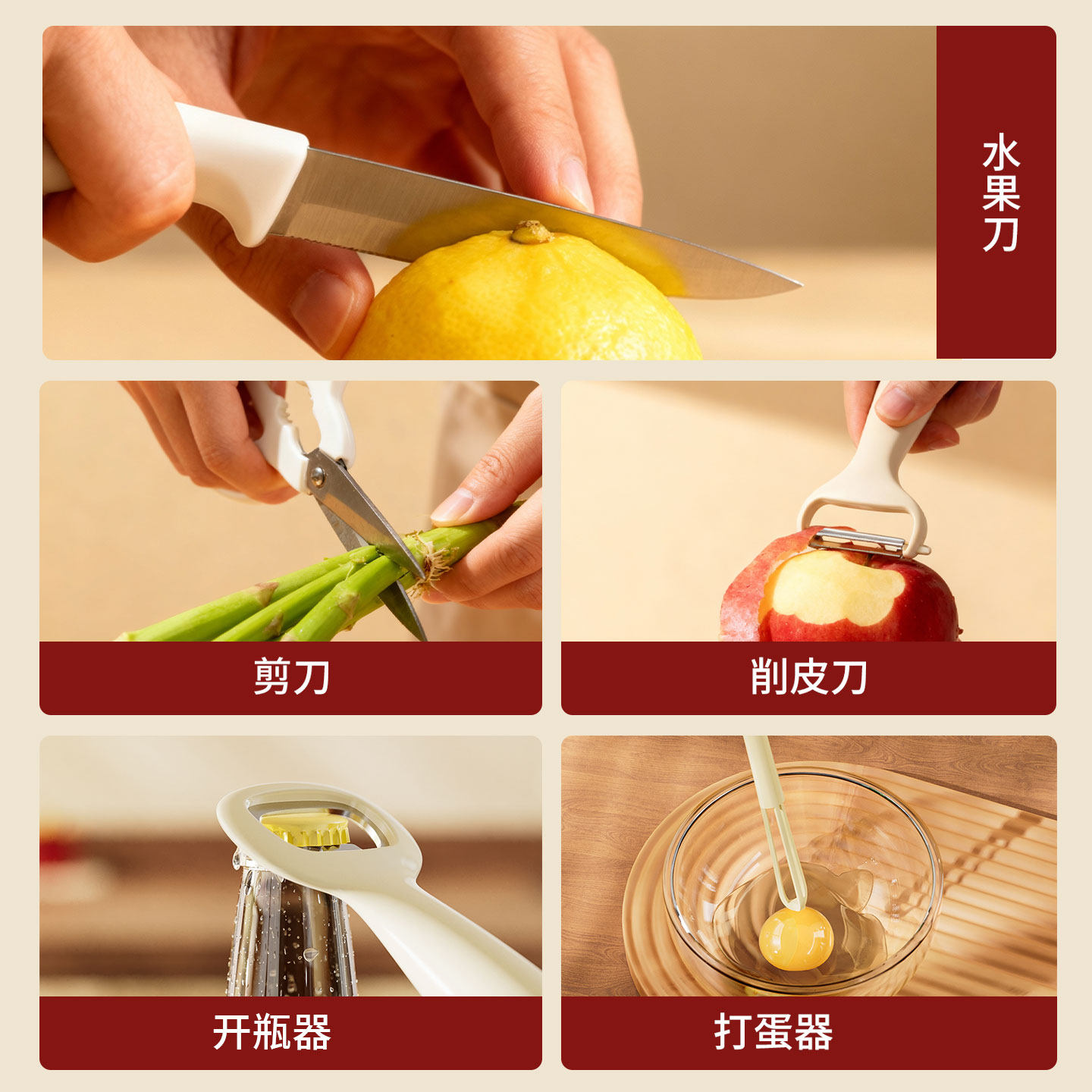 水果刀

剪刀

削皮刀

开瓶器

打蛋器