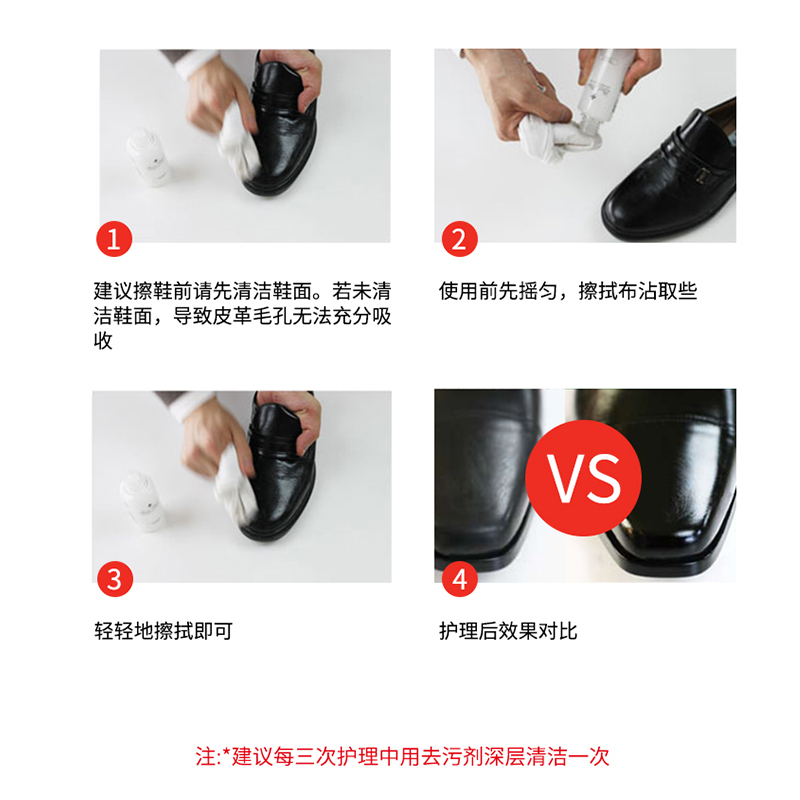 1

建议擦鞋前请先清洁鞋面。若未清洁鞋面，导致皮革毛孔无法充分吸收

2

使用前先摇匀，擦拭布沾取些

3

轻轻地擦拭即可

VS

4

护理后效果对比

注:*建议每三次护理中用去污剂深层清洁一次