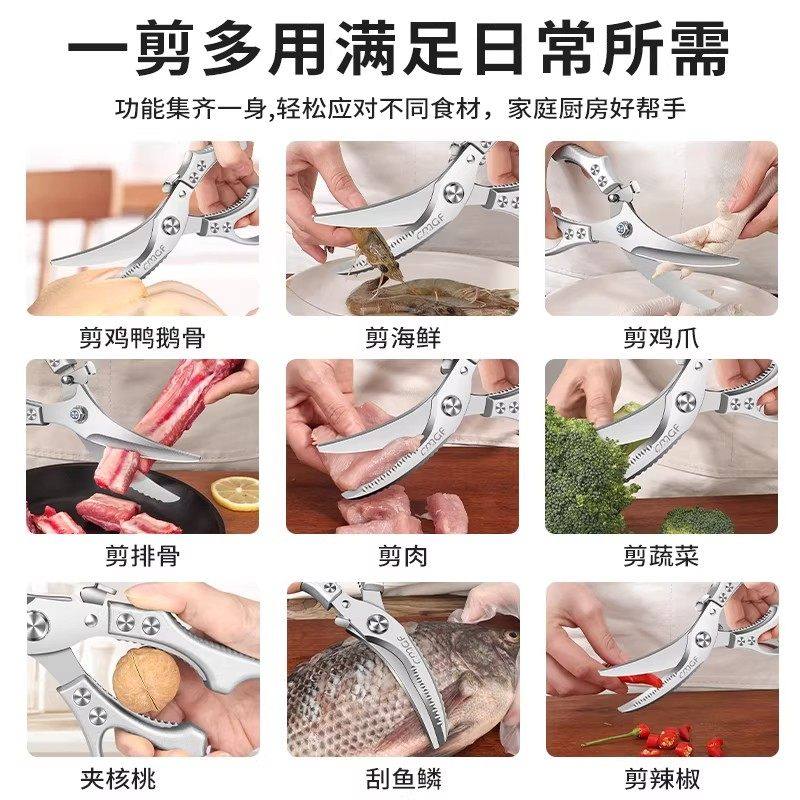 一剪多用满足日常所需

功能集齐一身,轻松应对不同食材，家庭厨房好帮手

剪鸡鸭鹅骨

剪海鲜

剪鸡爪

剪排骨

剪肉

剪蔬菜

夹核桃

刮鱼鳞

剪辣椒