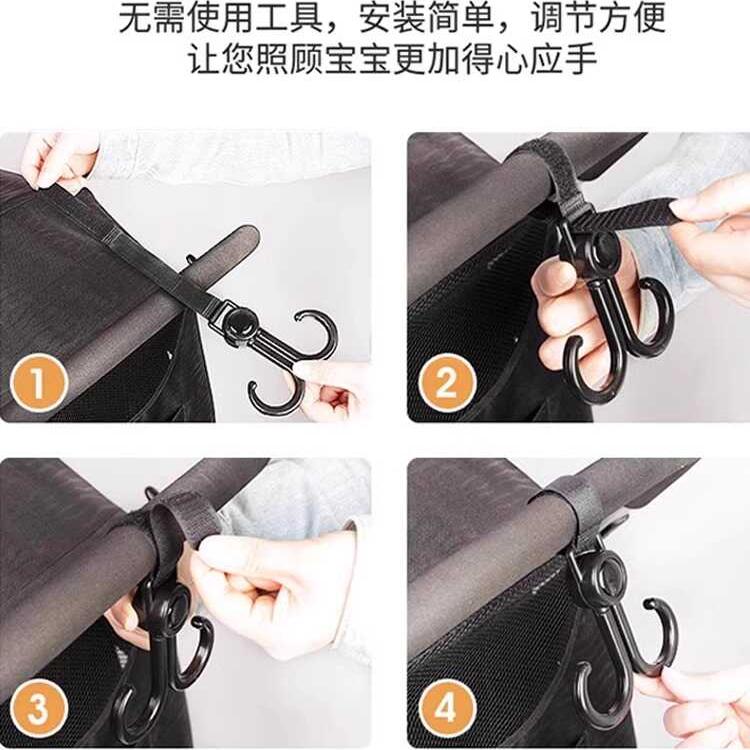 无需使用工具，安装简单，调节方便
让您照顾宝宝更加得心应手

1

2

3

4