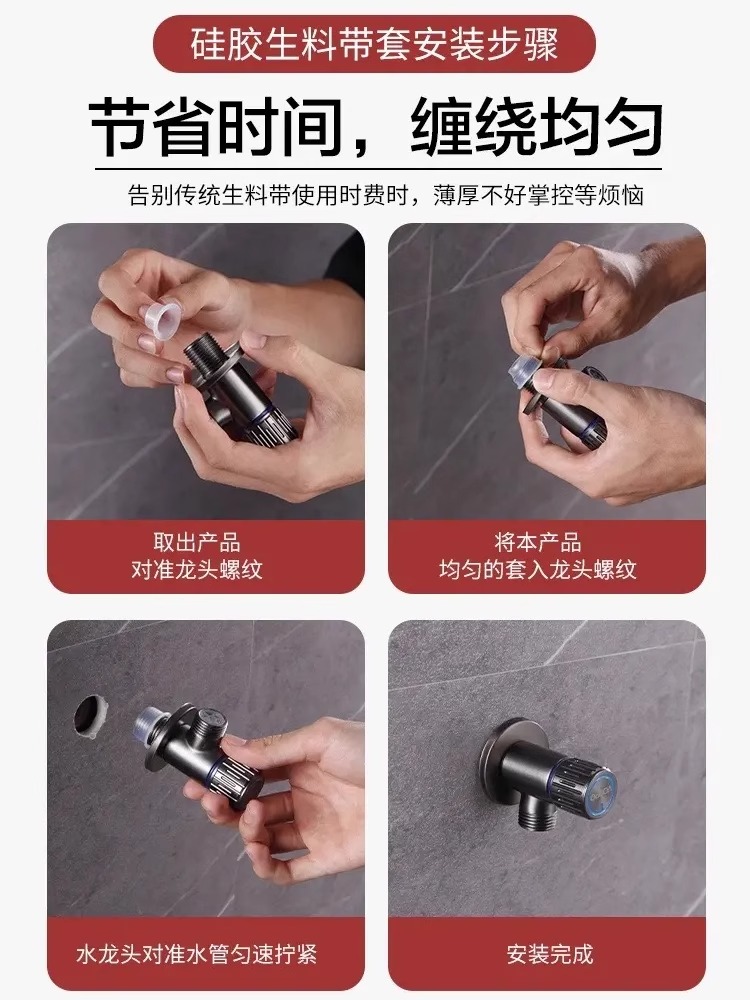 硅胶生料带套安装步骤

节省时间，缠绕均匀

告别传统生料带使用时费时，薄厚不好掌控等烦恼

取出产品
对准龙头螺纹

将本产品
均匀的套入龙头螺纹

水龙头对准水管匀速拧紧

安装完成