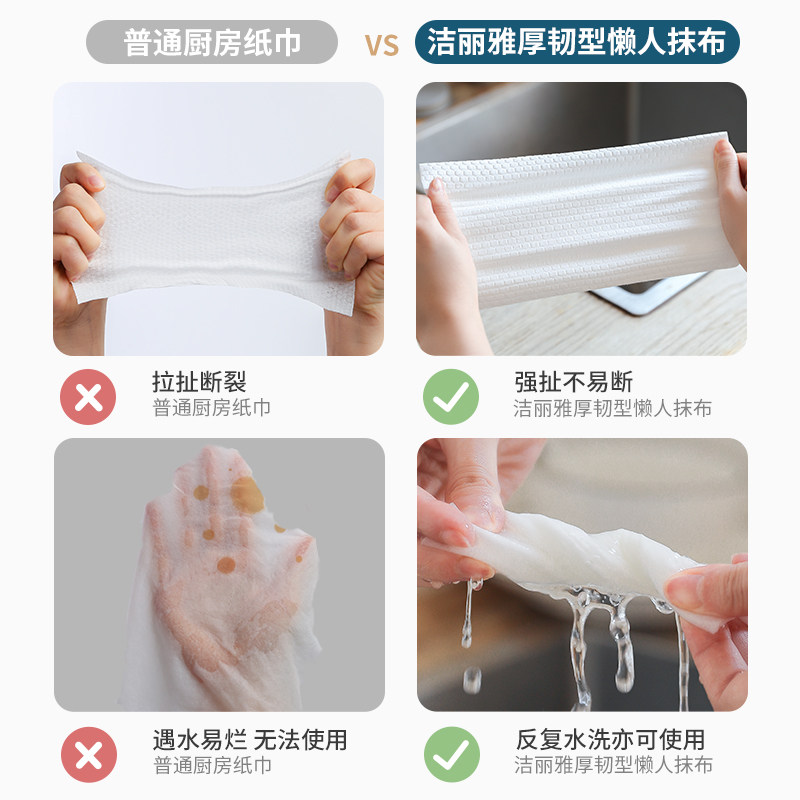 普通厨房纸巾

VS

洁丽雅厚韧型懒人抹布

拉扯断裂
普通厨房纸巾

强扯不易断
洁丽雅厚韧型懒人抹布

遇水易烂 无法使用
普通厨房纸巾

反复水洗亦可使用
洁丽雅厚韧型懒人抹布