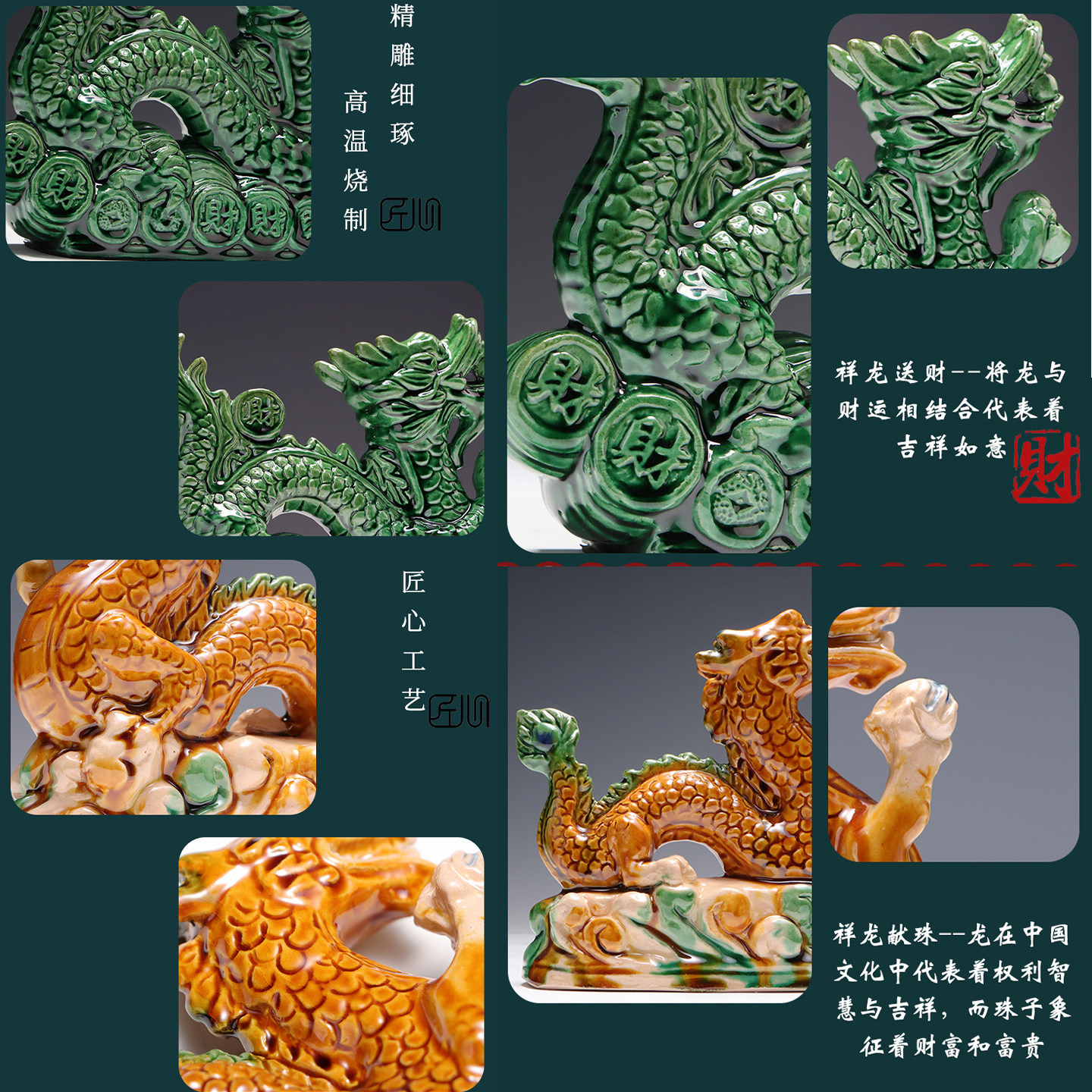 精雕细琢

高温烧制 匠心

祥龙送财--将龙与财运相结合代表着吉祥如意

财

匠心工艺 匠心

祥龙献珠--龙在中国文化中代表着权利智慧与吉祥，而珠子象征着财富和富贵