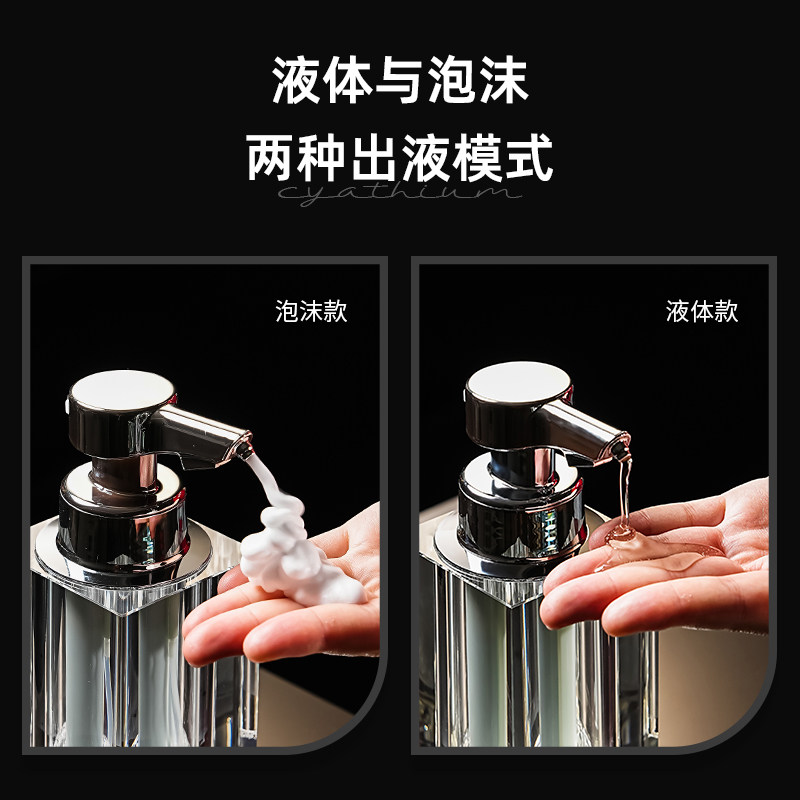 液体与泡沫
两种出液模式
cyathium

泡沫款

液体款