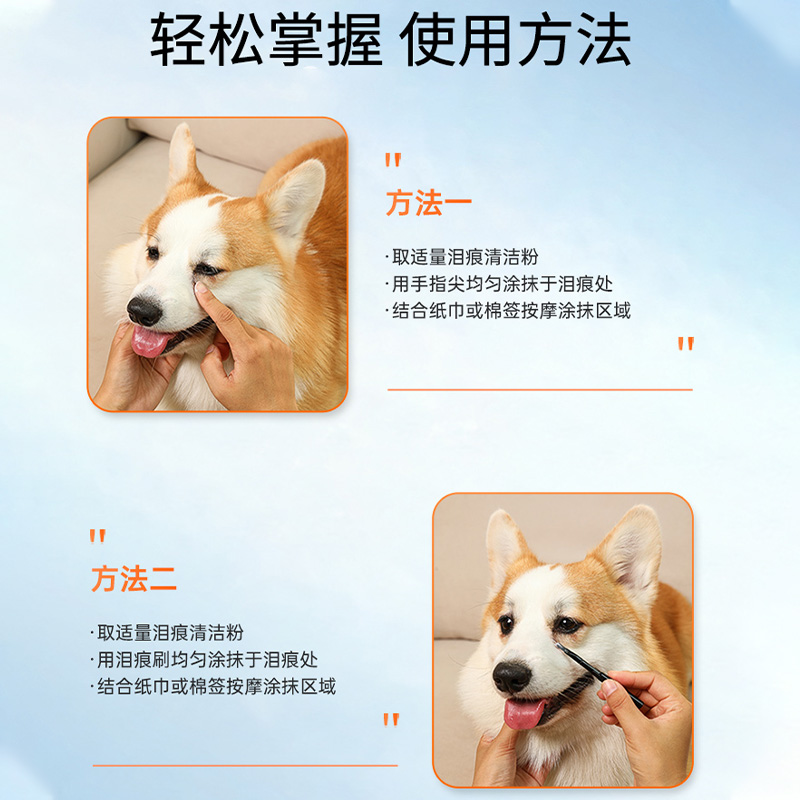 轻松掌握 使用方法

"
方法一

·取适量泪痕清洁粉
·用手指尖均匀涂抹于泪痕处
·结合纸巾或棉签按摩涂抹区域
"

"
方法二

·取适量泪痕清洁粉
·用泪痕刷均匀涂抹于泪痕处
·结合纸巾或棉签按摩涂抹区域
"