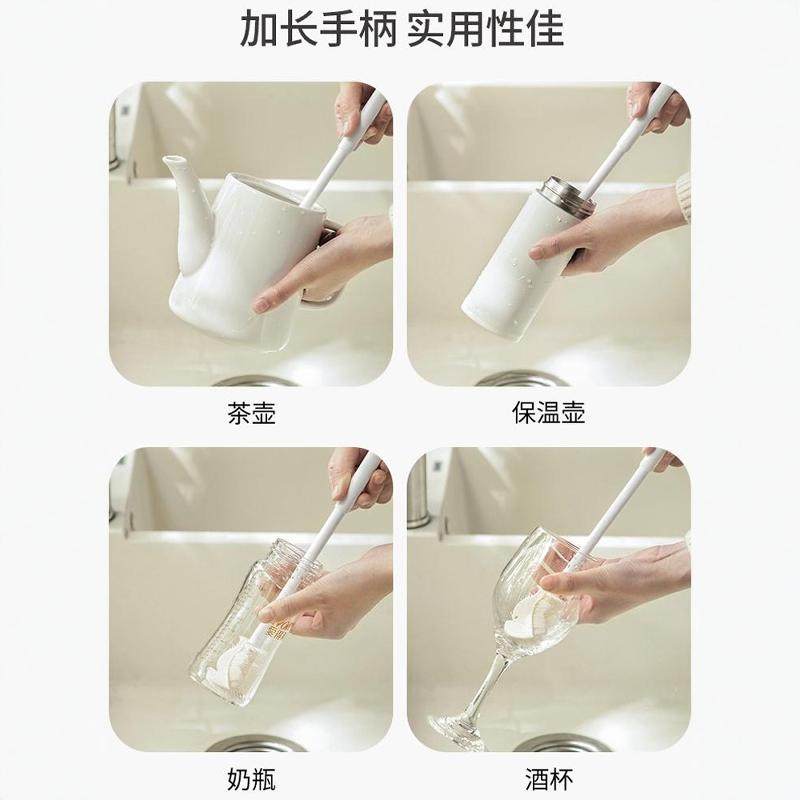 加长手柄 实用性佳

茶壶

保温壶

奶瓶

酒杯